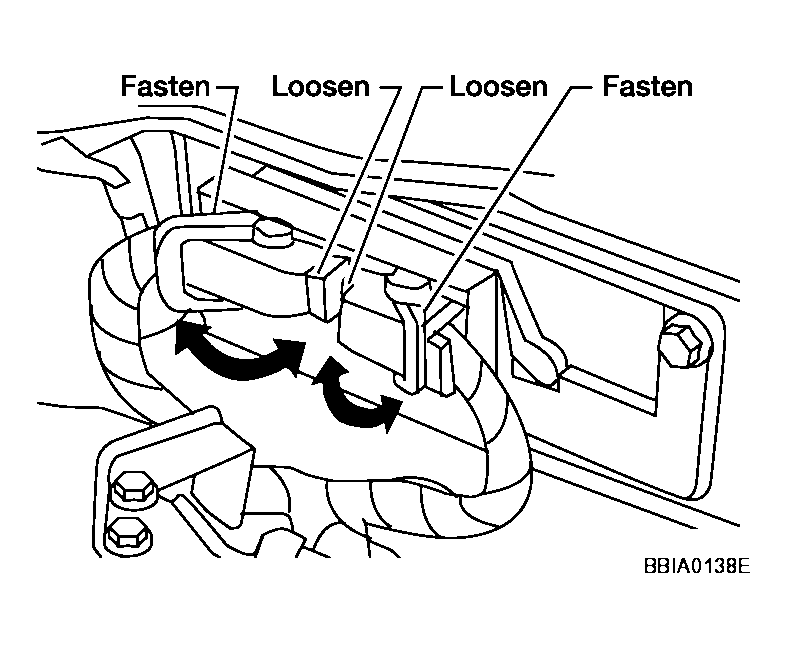 Fasten Loosen Loosen Fasten

BBIA0138E