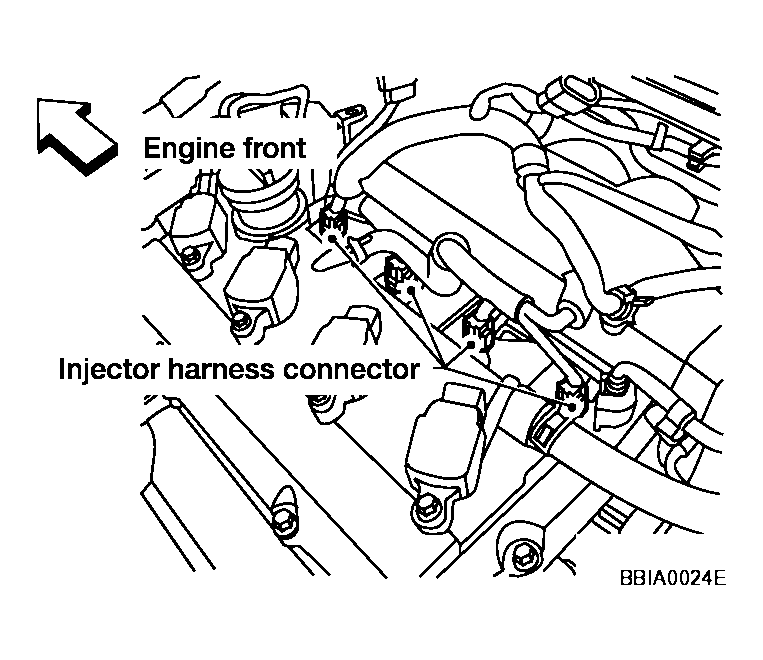 Engine front

Injector harness connector

BBIA0024E