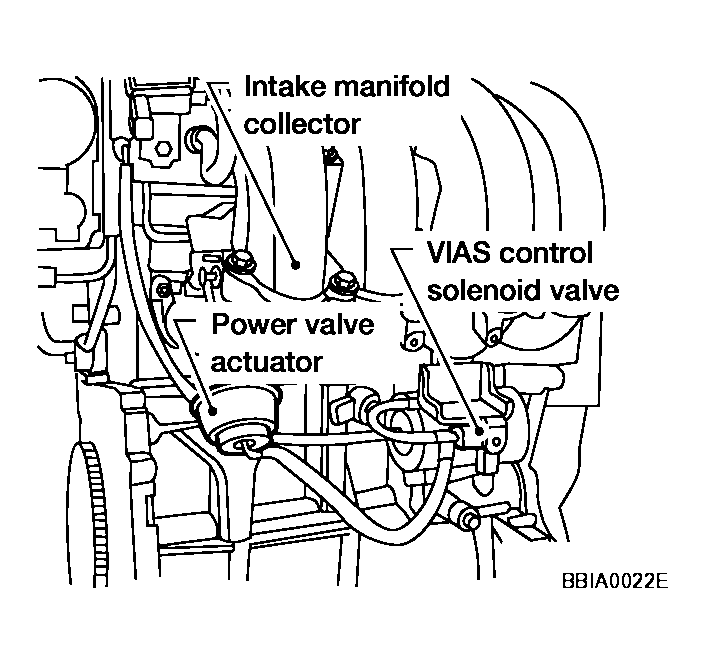 Intake manifold collector

VIAS control solenoid valve

Power valve actuator

BBIA0022E