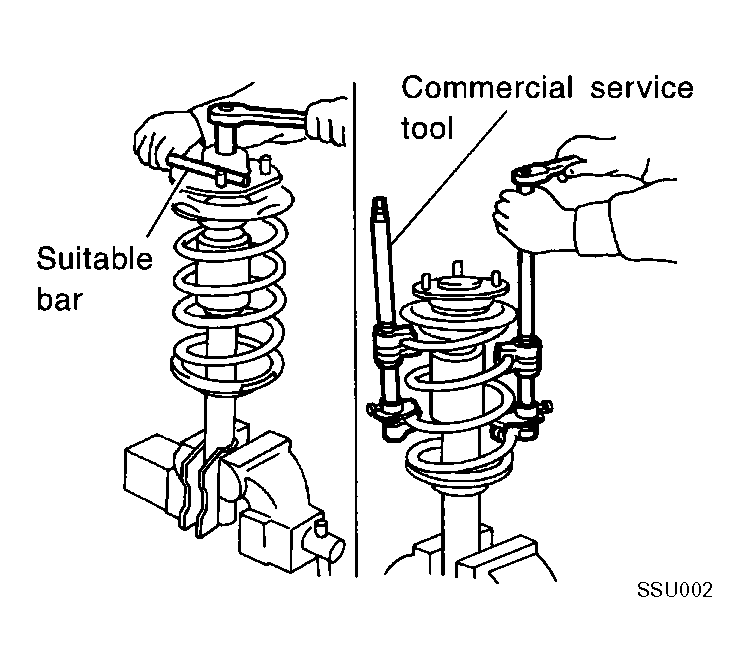 Suitable bar

Commercial service tool

SSU002