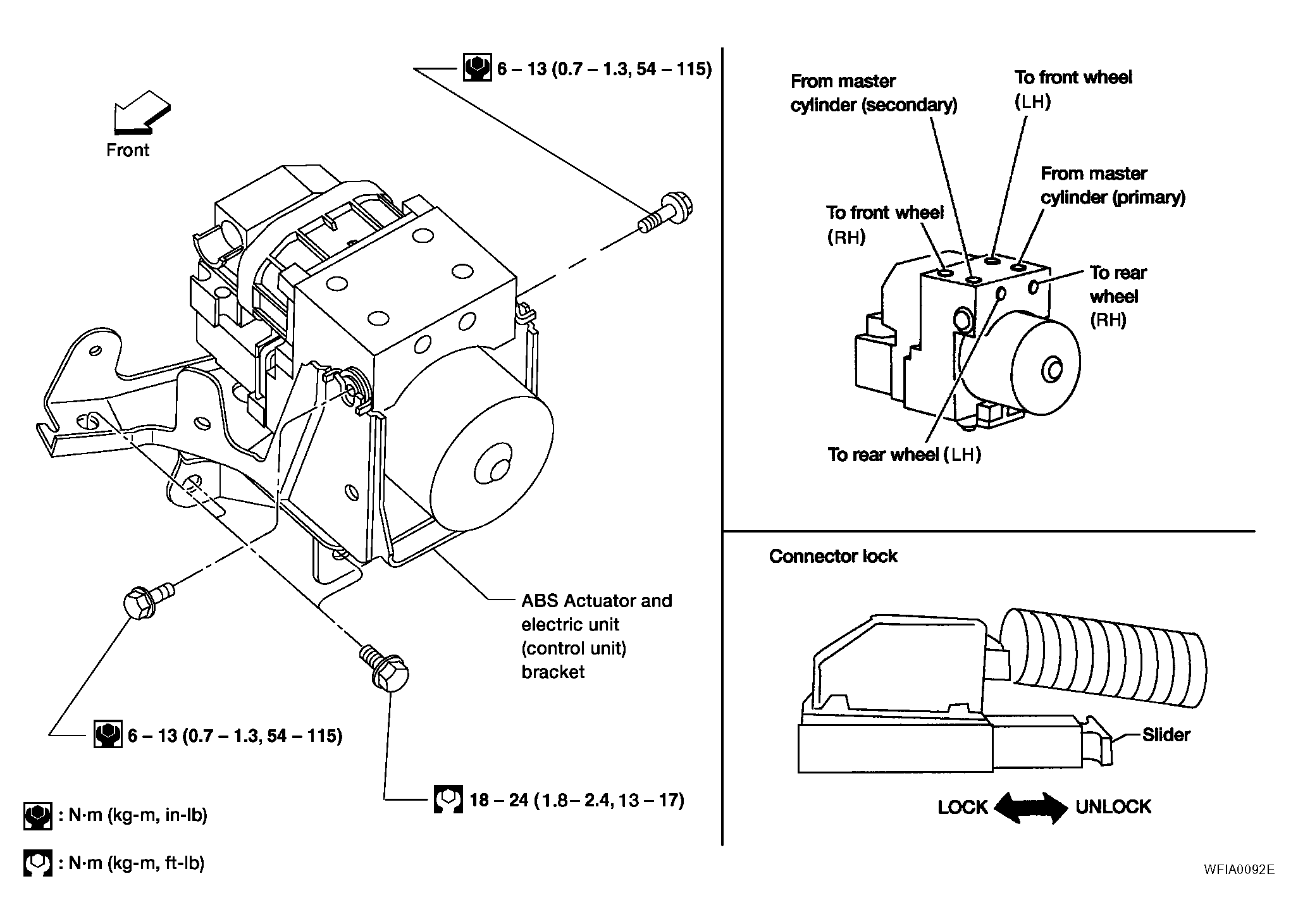 6 – 13 (0.7 – 1.3, 54 – 115)

Front

ABS Actuator and electric unit (control unit) bracket

6 – 13 (0.7 – 1.3, 54 – 115)

18 – 24 (1.8 – 2.4, 13 – 17)

: N·m (kg-m, in-lb)

: N·m (kg-m, ft-lb)

From master cylinder (secondary)

To front wheel (LH)

From master cylinder (primary)

To front wheel (RH)

To rear wheel (RH)

To rear wheel (LH)

Connector lock

Slider

LOCK UNLOCK

WFIA0092E