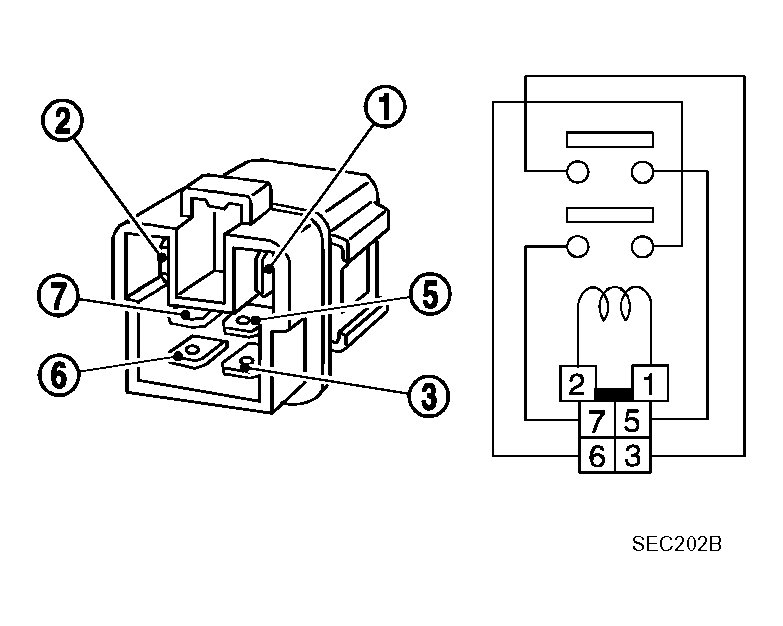 2
1
7
5
6
3
2
1
7
5
6
3
SEC202B