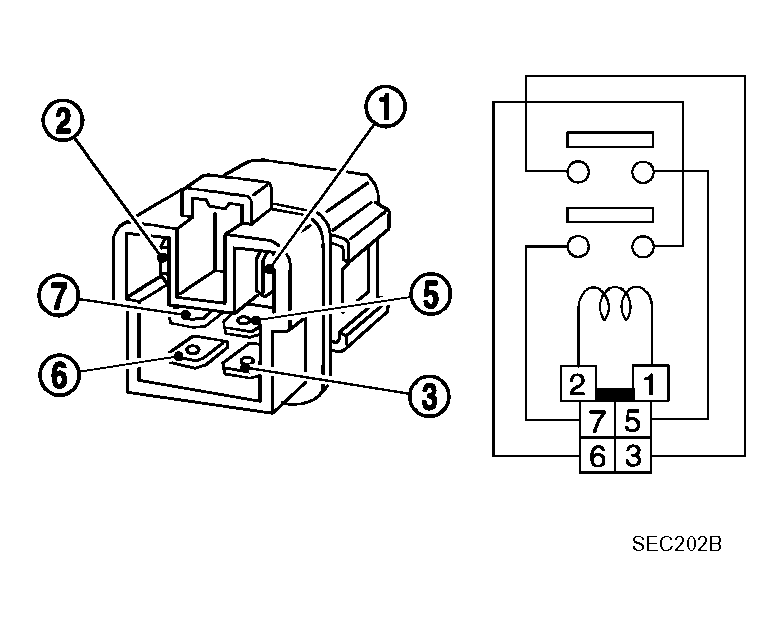 2
1
7
5
6
3

2 1
7 5
6 3

SEC202B