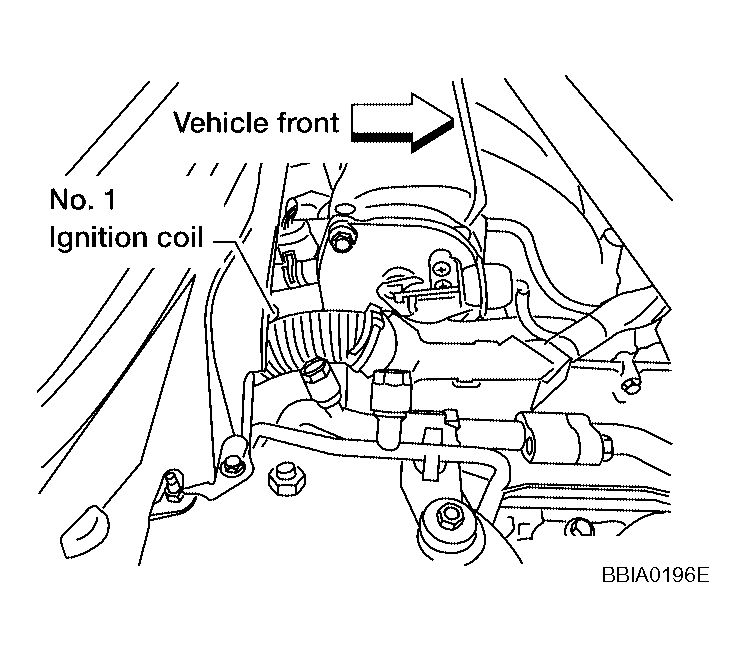 Vehicle front

No. 1
Ignition coil

BBIA0196E