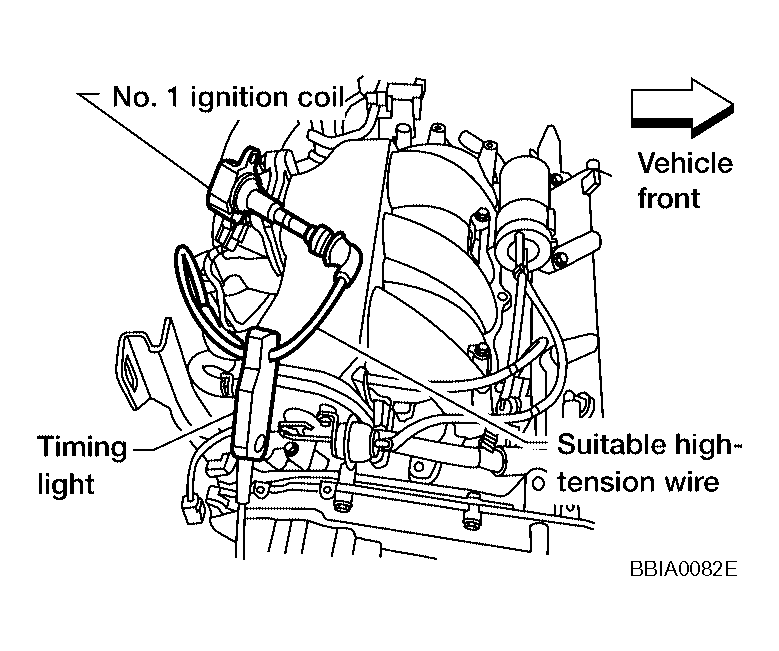 No. 1 ignition coil

Vehicle front

Timing light

Suitable high-tension wire

BBIA0082E