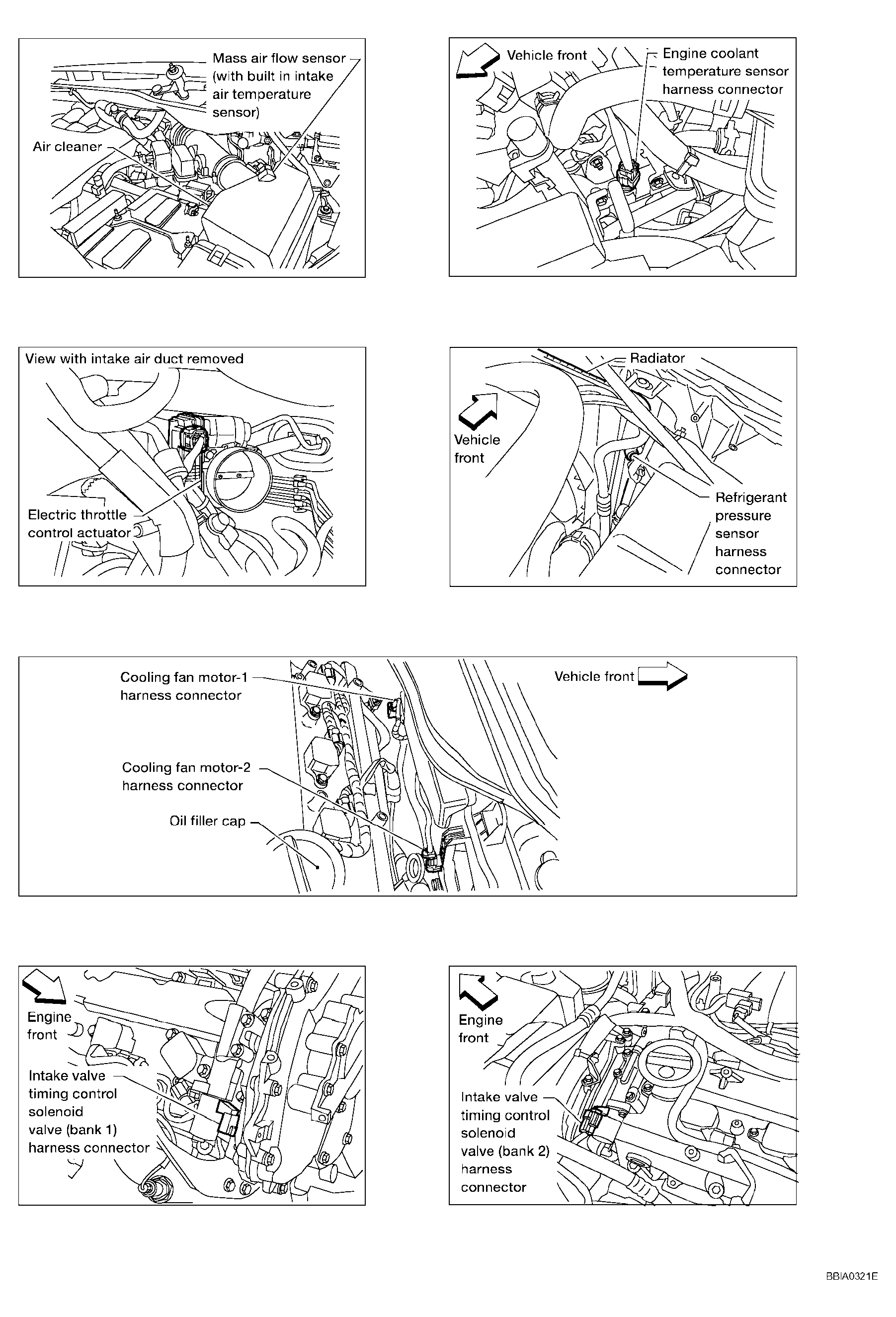 Mass air flow sensor (with built in intake air temperature sensor)

Air cleaner

Vehicle front

Engine coolant temperature sensor harness connector

View with intake air duct removed

Electric throttle control actuator

Radiator

Vehicle front

Refrigerant pressure sensor harness connector

Cooling fan motor-1 harness connector

Cooling fan motor-2 harness connector

Oil filler cap

Vehicle front

Engine front

Intake valve timing control solenoid valve (bank 1) harness connector

Engine front

Intake valve timing control solenoid valve (bank 2) harness connector

BBIA0321E