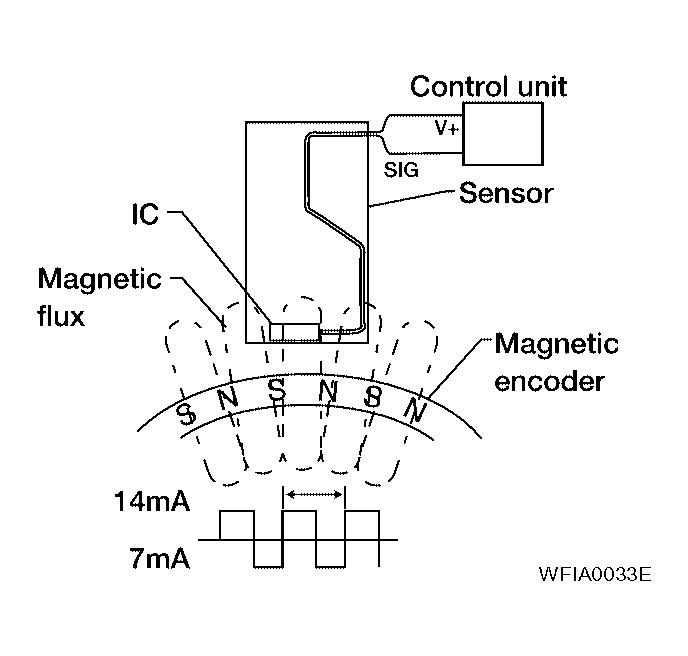 Control unit
V+
SIG
Sensor
IC
Magnetic flux
Magnetic encoder
S N S N S N
14mA
7mA
WFIA0033E