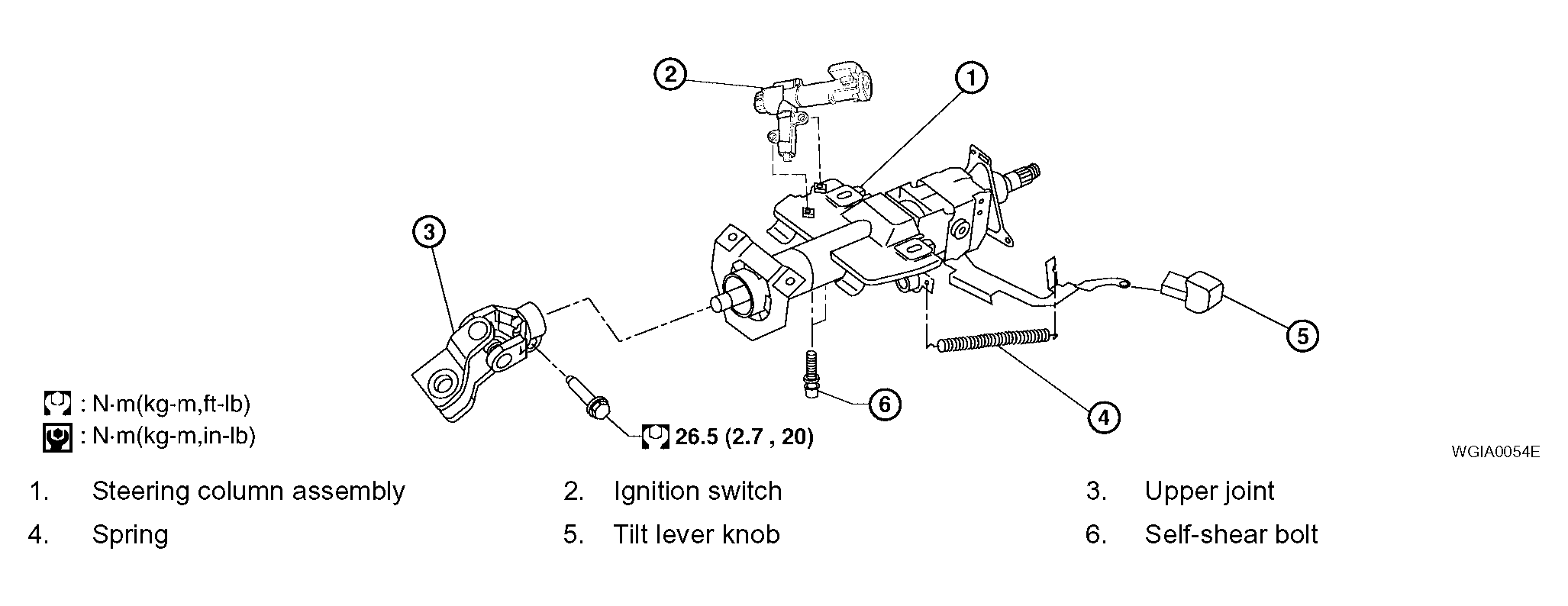 2

1

3

5

6

4

: N·m(kg-m,ft-lb)
: N·m(kg-m,in-lb)

26.5 (2.7 , 20)

WGIA0054E

1. Steering column assembly
2. Ignition switch
3. Upper joint
4. Spring
5. Tilt lever knob
6. Self-shear bolt