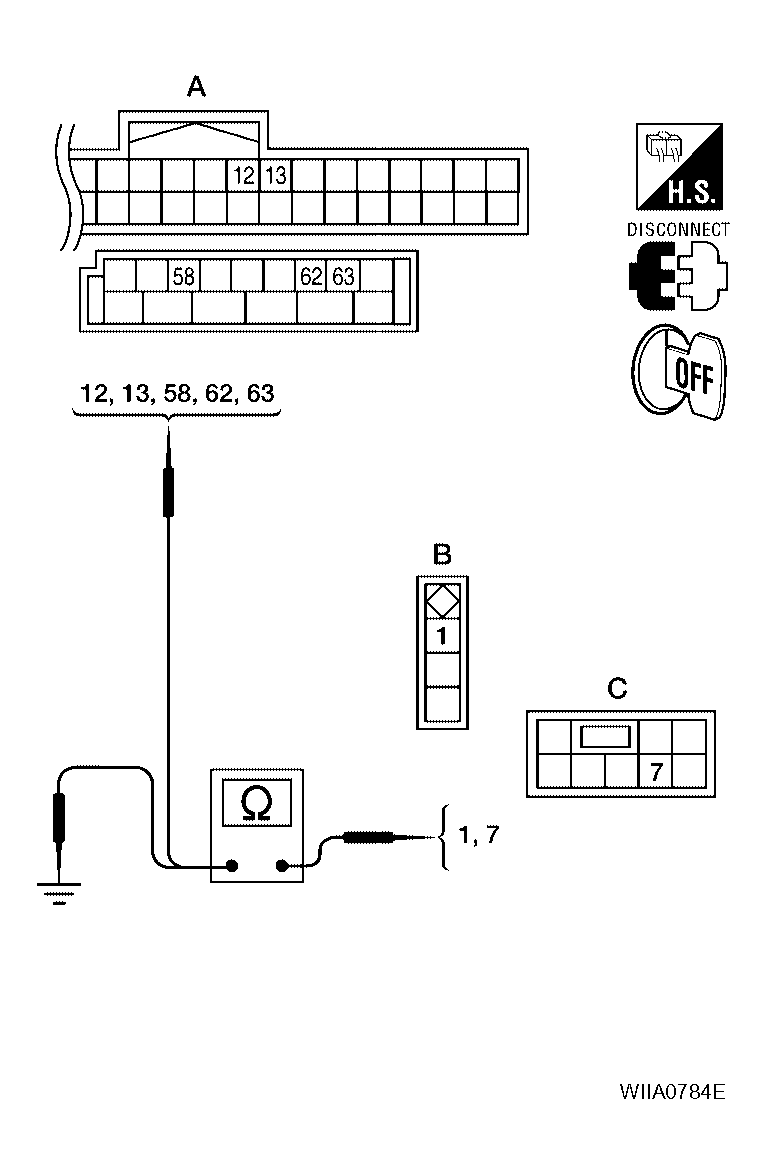 A

12 13

58 62 63

H.S.

DISCONNECT

OFF

12, 13, 58, 62, 63

B

1

C

7

Ω

1, 7

WIIA0784E