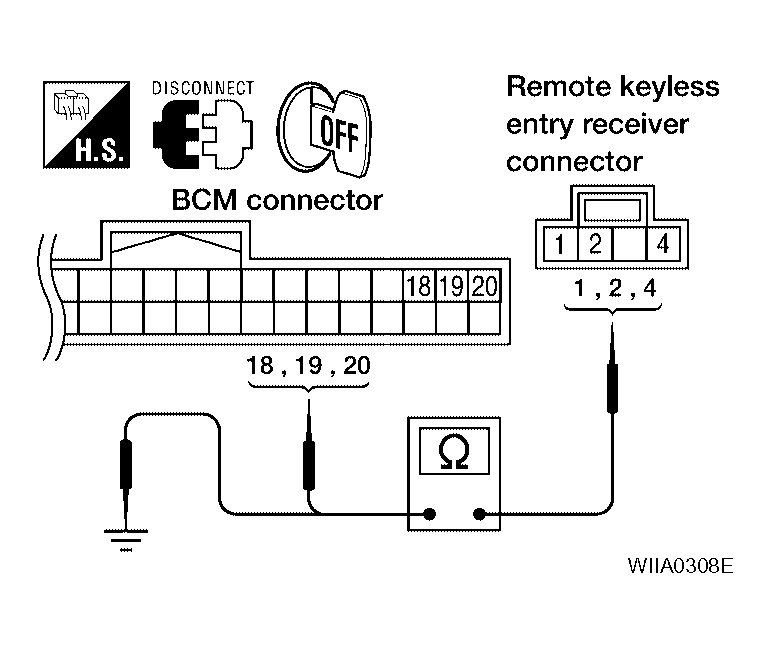 H.S.

DISCONNECT

OFF

Remote keyless entry receiver connector

BCM connector

18 19 20

1 2 4

1 , 2 , 4

18 , 19 , 20

Ω

WIIA0308E