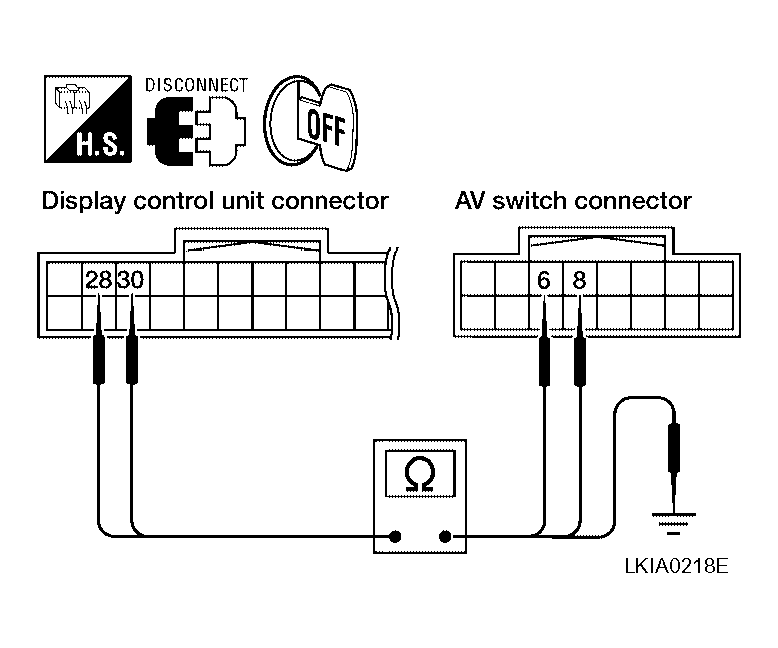 H.S.

DISCONNECT

OFF

Display control unit connector

AV switch connector

28 30

6 8

Ω

LKIA0218E