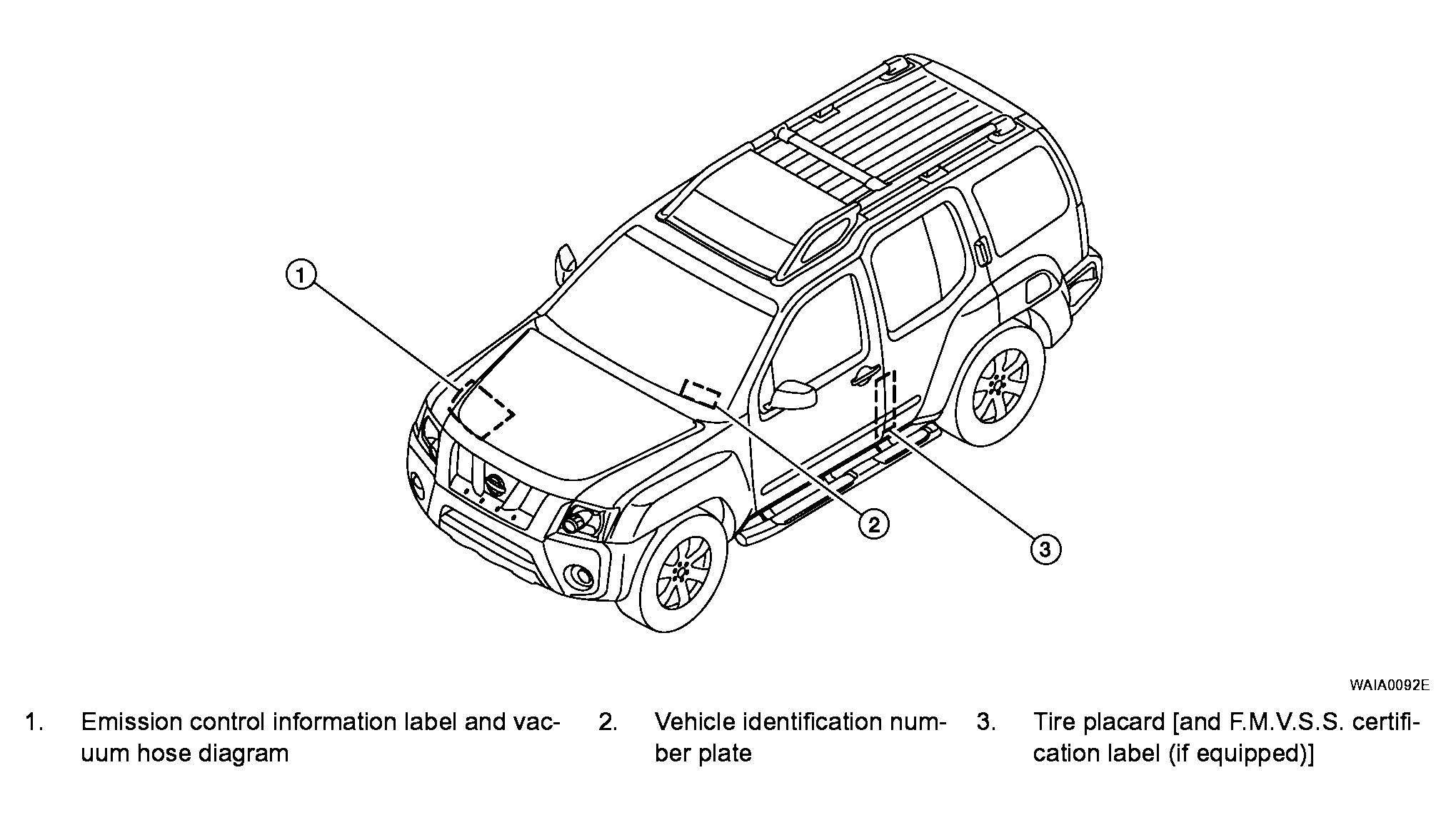 1

2

3

WAIA0092E

1. Emission control information label and vacuum hose diagram

2. Vehicle identification number plate

3. Tire placard [and F.M.V.S.S. certification label (if equipped)]