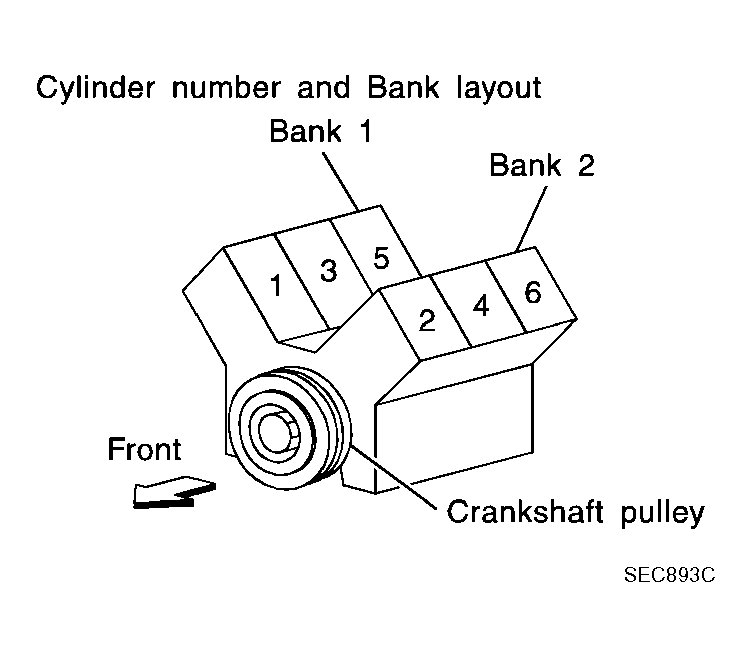 Cylinder number and Bank layout

Bank 1

Bank 2

1

3

5

2

4

6

Front

Crankshaft pulley

SEC893C