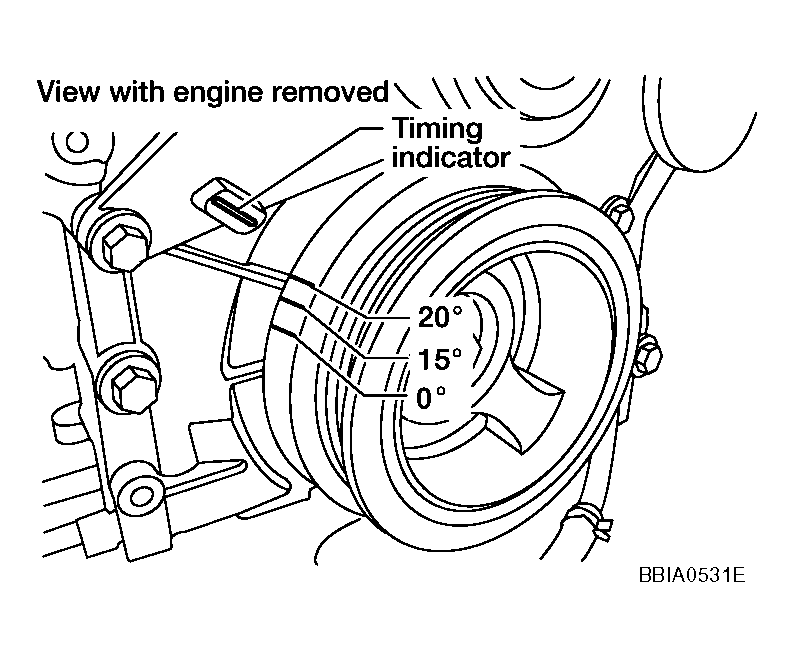 View with engine removed

Timing indicator

20°

15°

0°

BBIA0531E