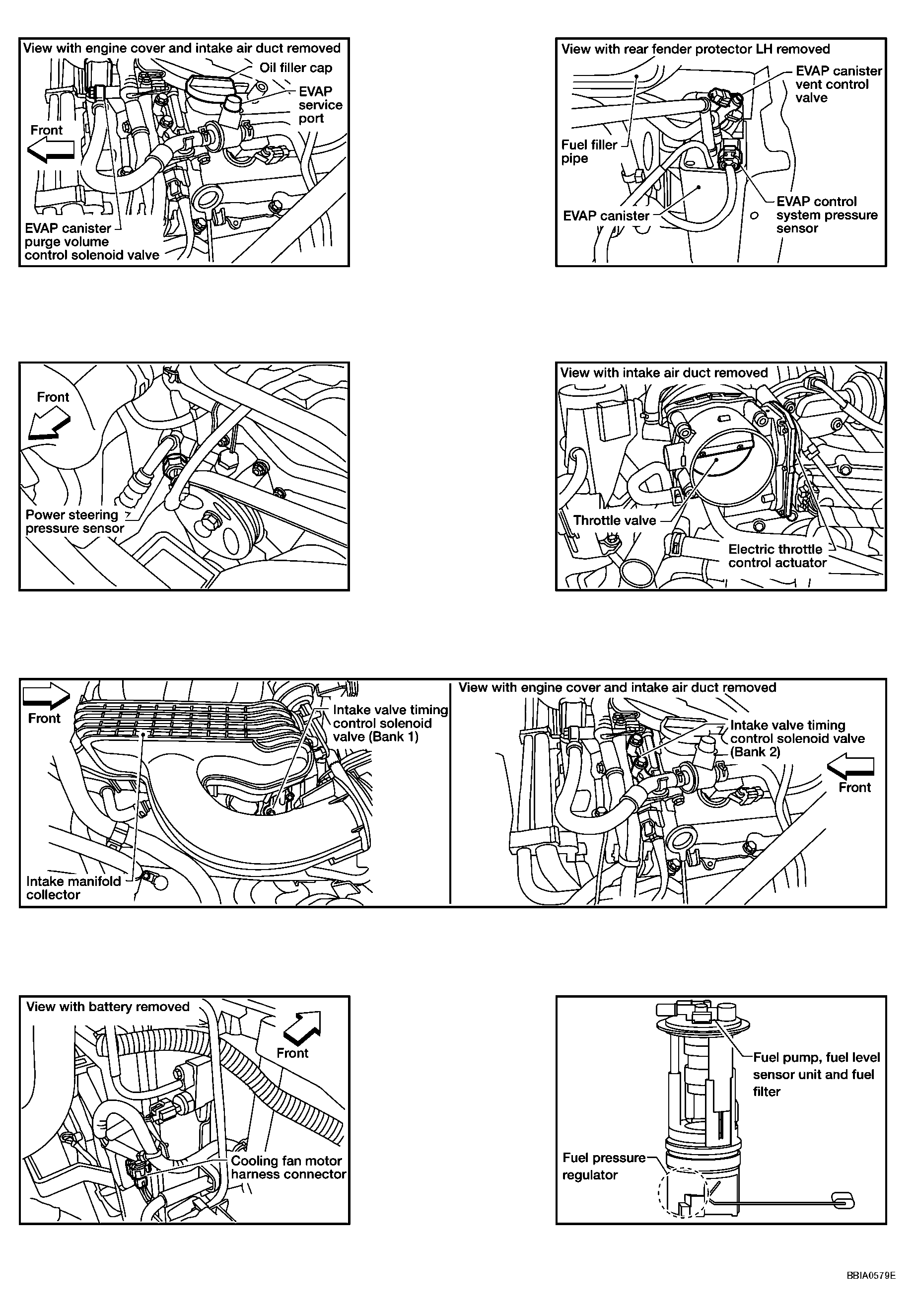 View with engine cover and intake air duct removed
Oil filler cap
EVAP service port
Front
EVAP canister purge volume control solenoid valve

View with rear fender protector LH removed
EVAP canister vent control valve
Fuel filler pipe
EVAP canister
EVAP control system pressure sensor

Front
Power steering pressure sensor

View with intake air duct removed
Throttle valve
Electric throttle control actuator

Front
Intake valve timing control solenoid valve (Bank 1)
Intake manifold collector

View with engine cover and intake air duct removed
Intake valve timing control solenoid valve (Bank 2)
Front

View with battery removed
Front
Cooling fan motor harness connector

Fuel pump, fuel level sensor unit and fuel filter
Fuel pressure regulator

BBIA0579E