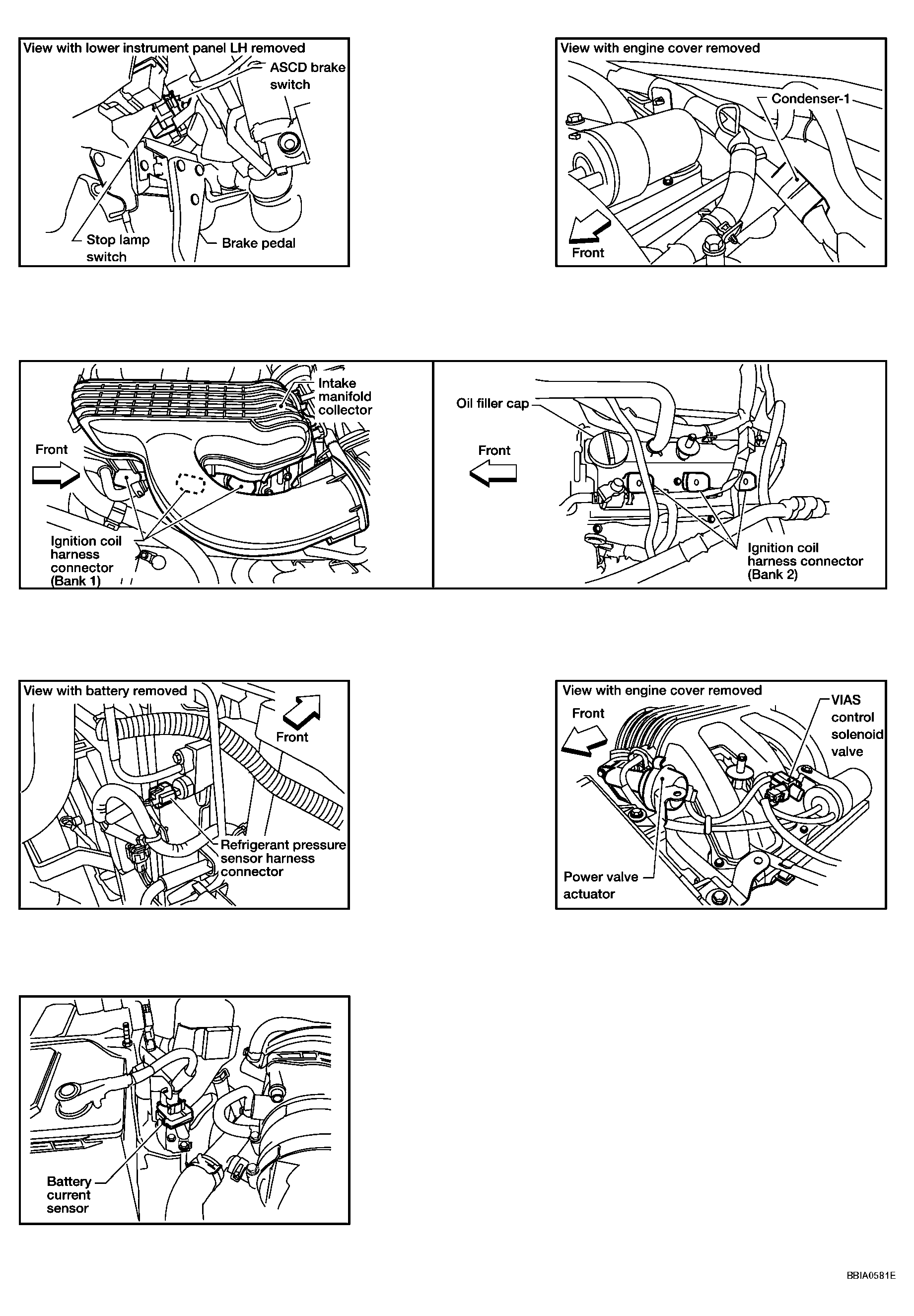 View with lower instrument panel LH removed

ASCD brake switch

Stop lamp switch

Brake pedal

View with engine cover removed

Condenser-1

Front

Intake manifold collector

Front

Ignition coil harness connector (Bank 1)

Oil filler cap

Front

Ignition coil harness connector (Bank 2)

View with battery removed

Front

Refrigerant pressure sensor harness connector

View with engine cover removed

Front

VIAS control solenoid valve

Power valve actuator

Battery current sensor

BBIA0581E