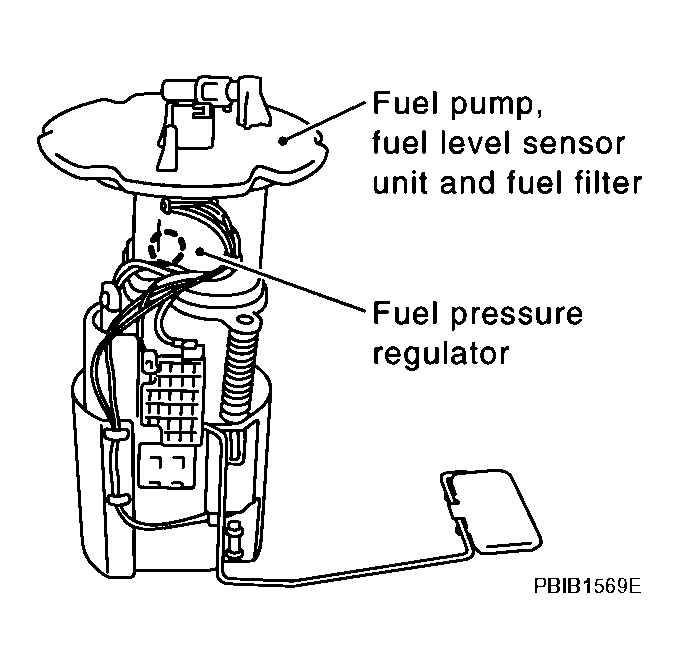 Fuel pump, fuel level sensor unit and fuel filter

Fuel pressure regulator

PBIB1569E