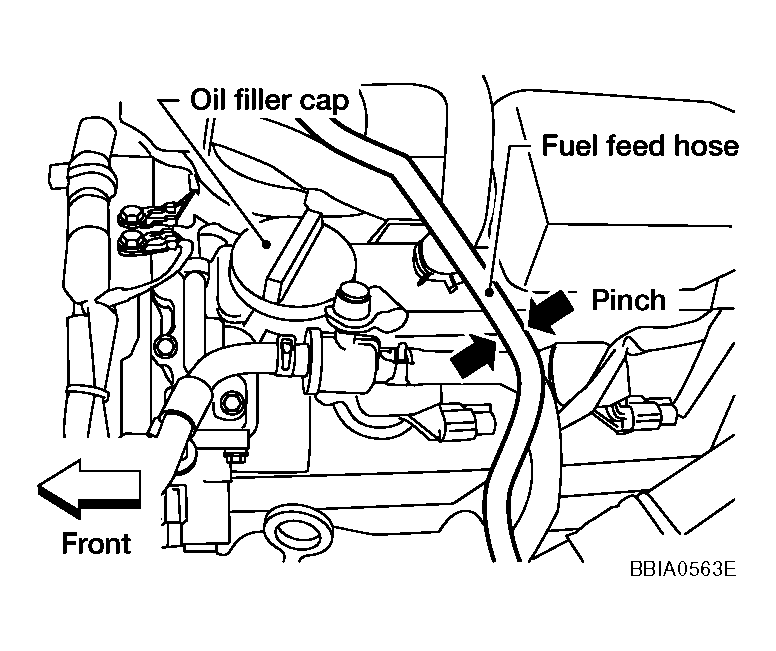 Oil filler cap
Fuel feed hose
Pinch
Front
BBIA0563E