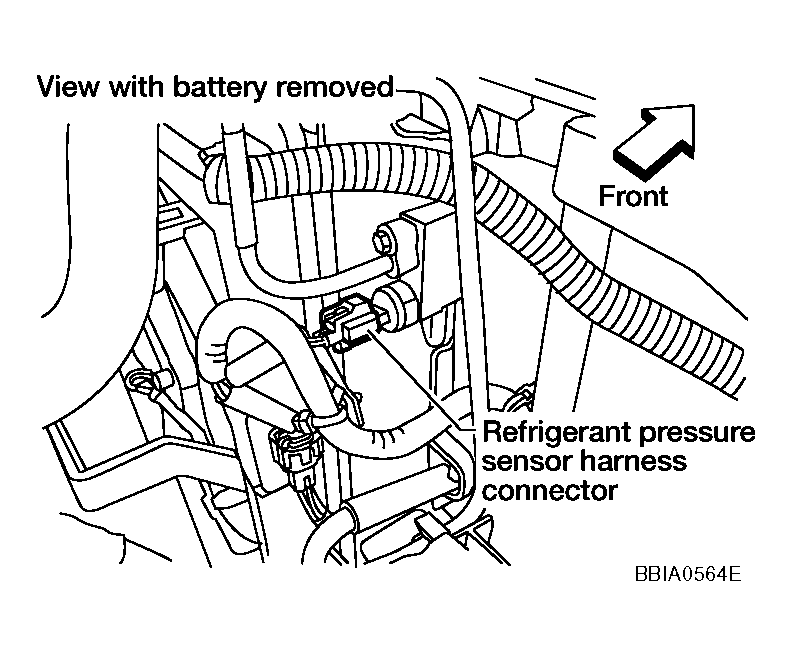 View with battery removed

Front

Refrigerant pressure sensor harness connector

BBIA0564E