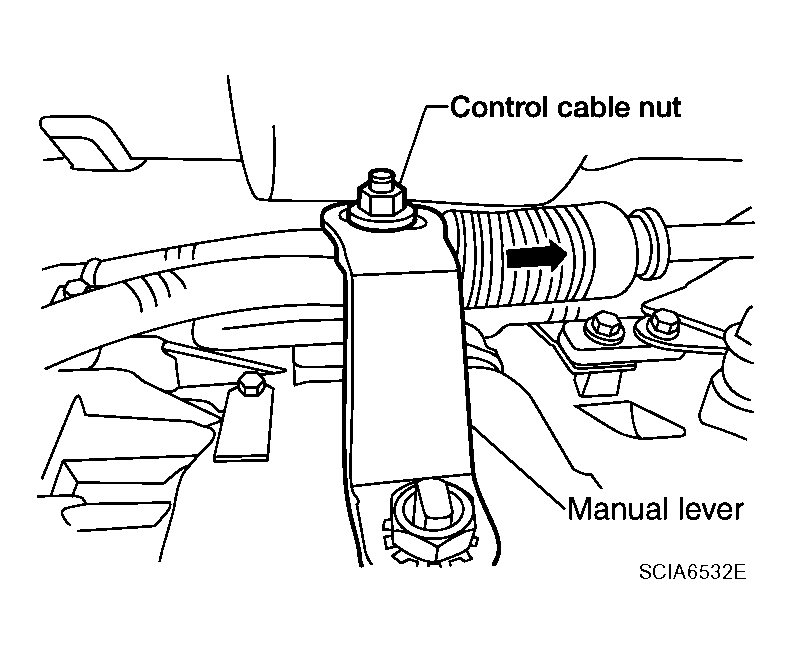 Control cable nut

Manual lever

SCIA6532E