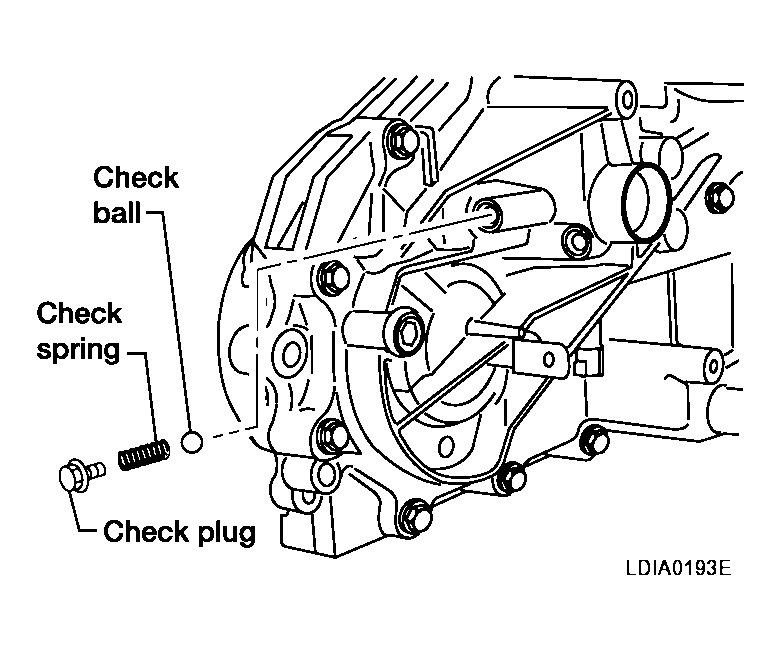 Check ball

Check spring

Check plug

LDIA0193E