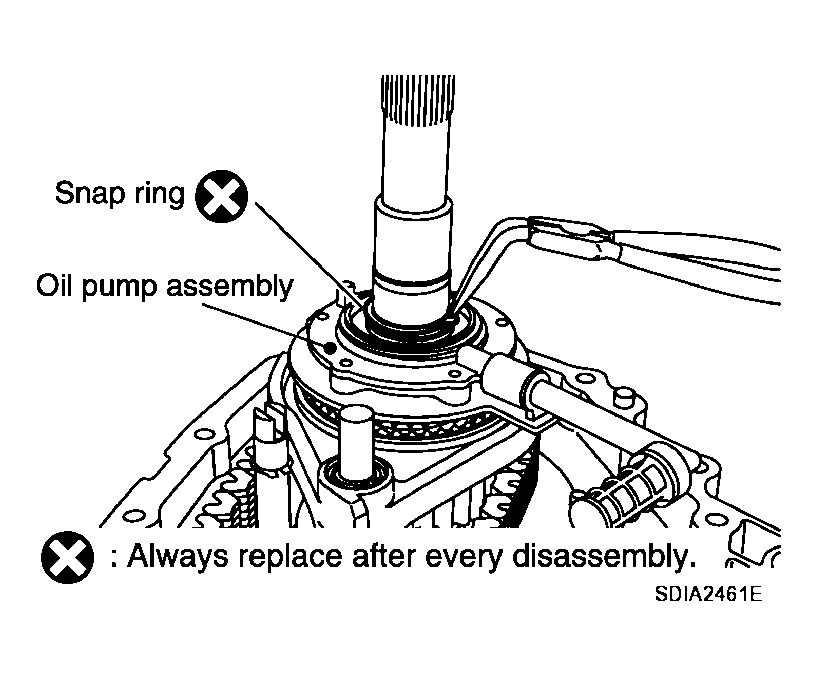 Snap ring

Oil pump assembly

: Always replace after every disassembly.

SDIA2461E