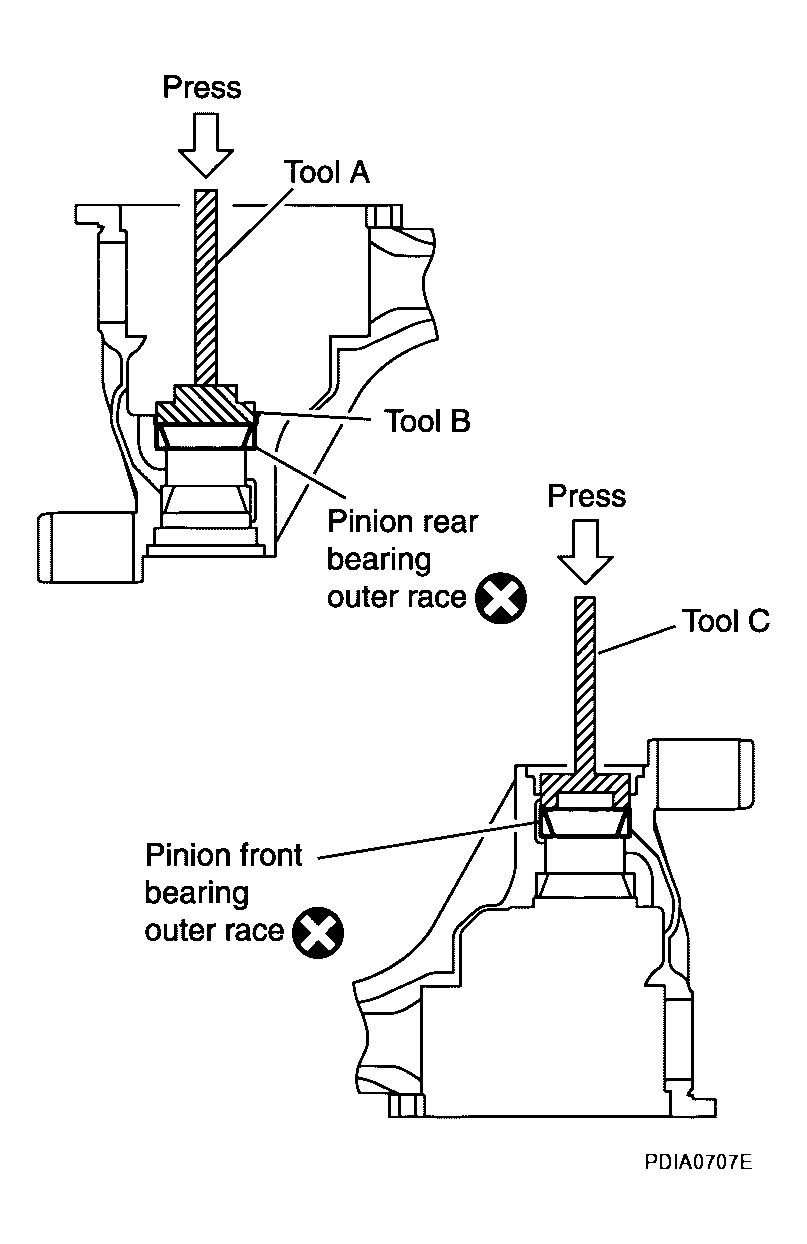 Press

Tool A

Tool B

Pinion rear bearing outer race

Press

Tool C

Pinion front bearing outer race

PDIA0707E