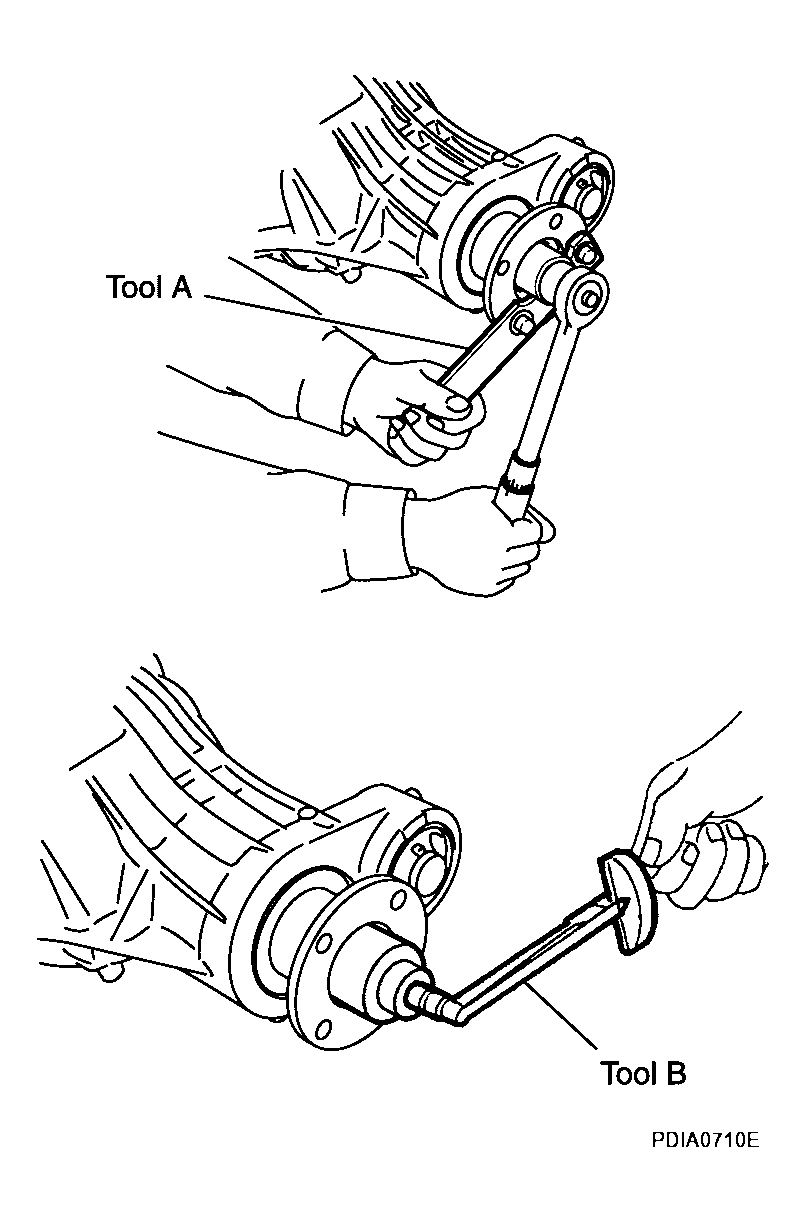 Tool A

Tool B

PDIA0710E