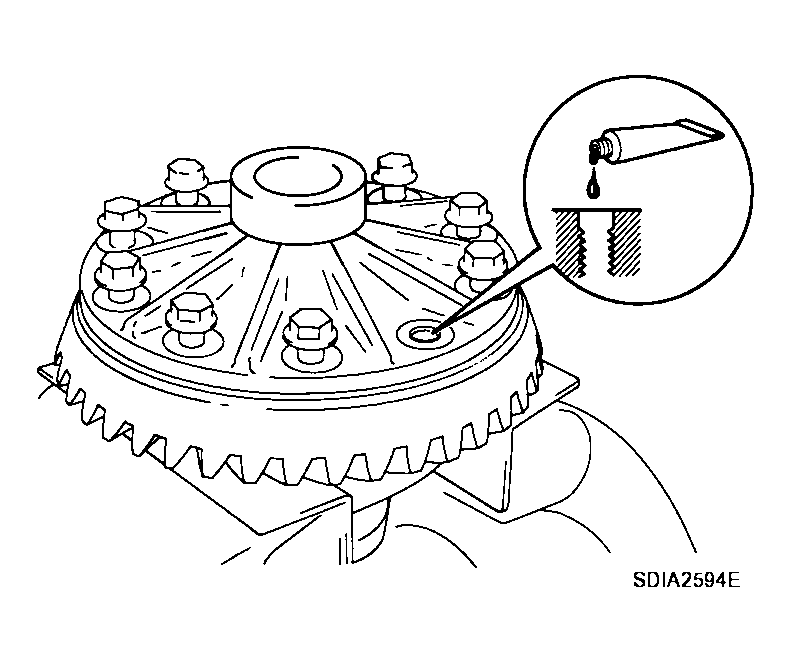 SDIA2594E