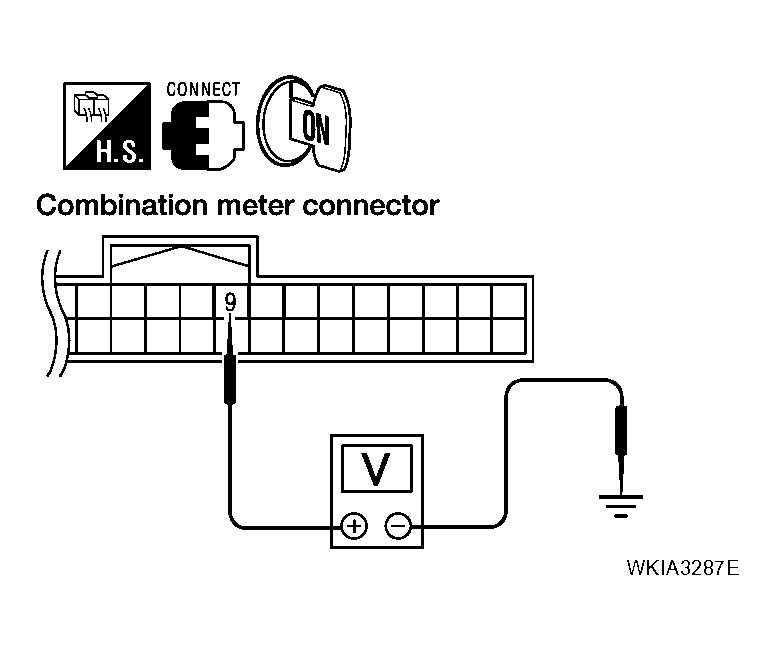 H.S.
CONNECT
ON

Combination meter connector

9

V

+ −

WKIA3287E