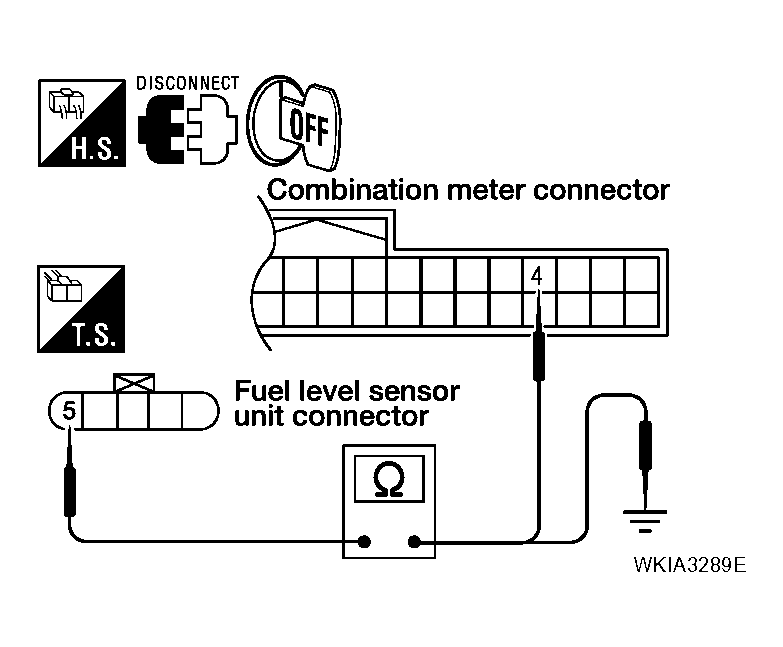 H.S.

DISCONNECT

OFF

Combination meter connector

4

T.S.

5

Fuel level sensor unit connector

Ω

WKIA3289E