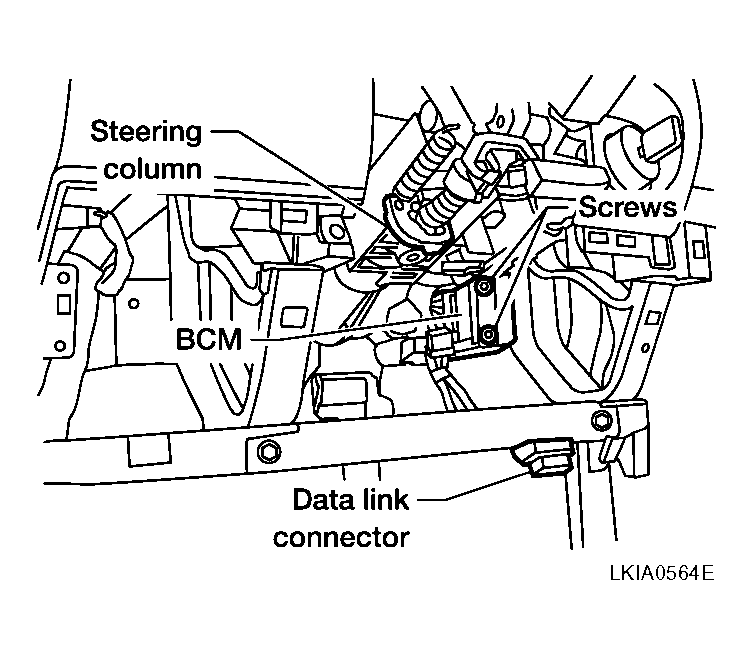 Steering column

Screws

BCM

Data link connector

LKIA0564E