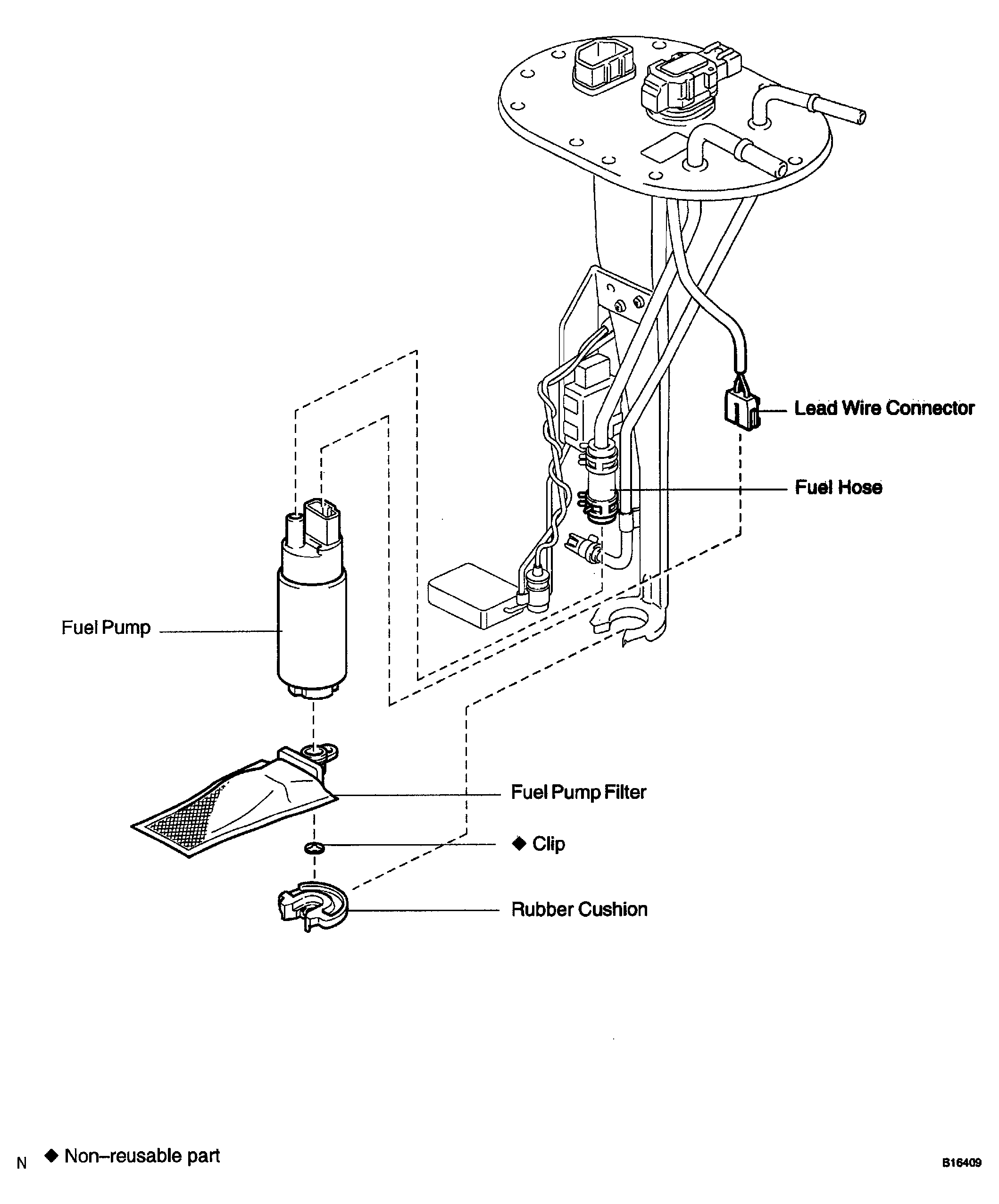 Lead Wire Connector

Fuel Hose

Fuel Pump

Fuel Pump Filter

◆ Clip

Rubber Cushion

N ◆ Non–reusable part

B16409