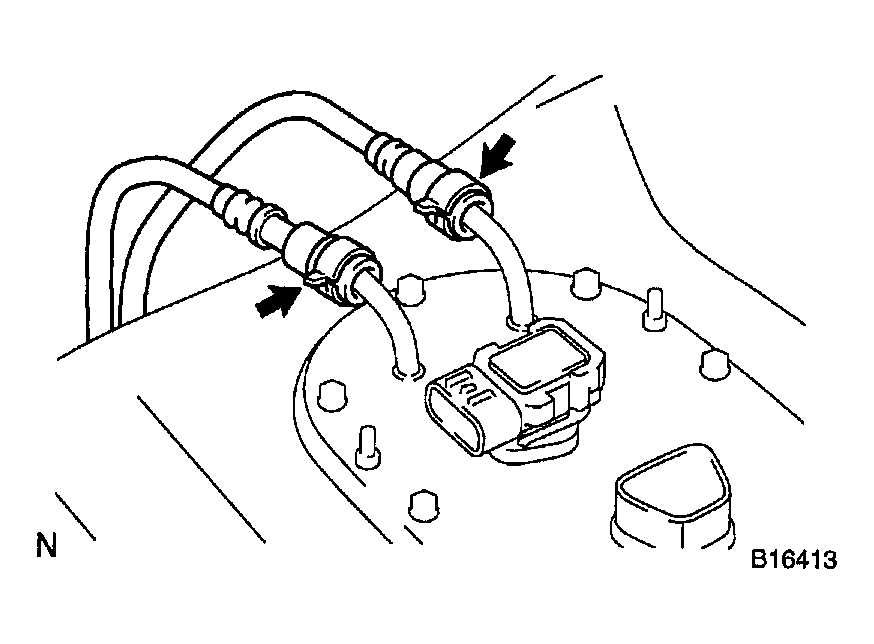 N

B16413