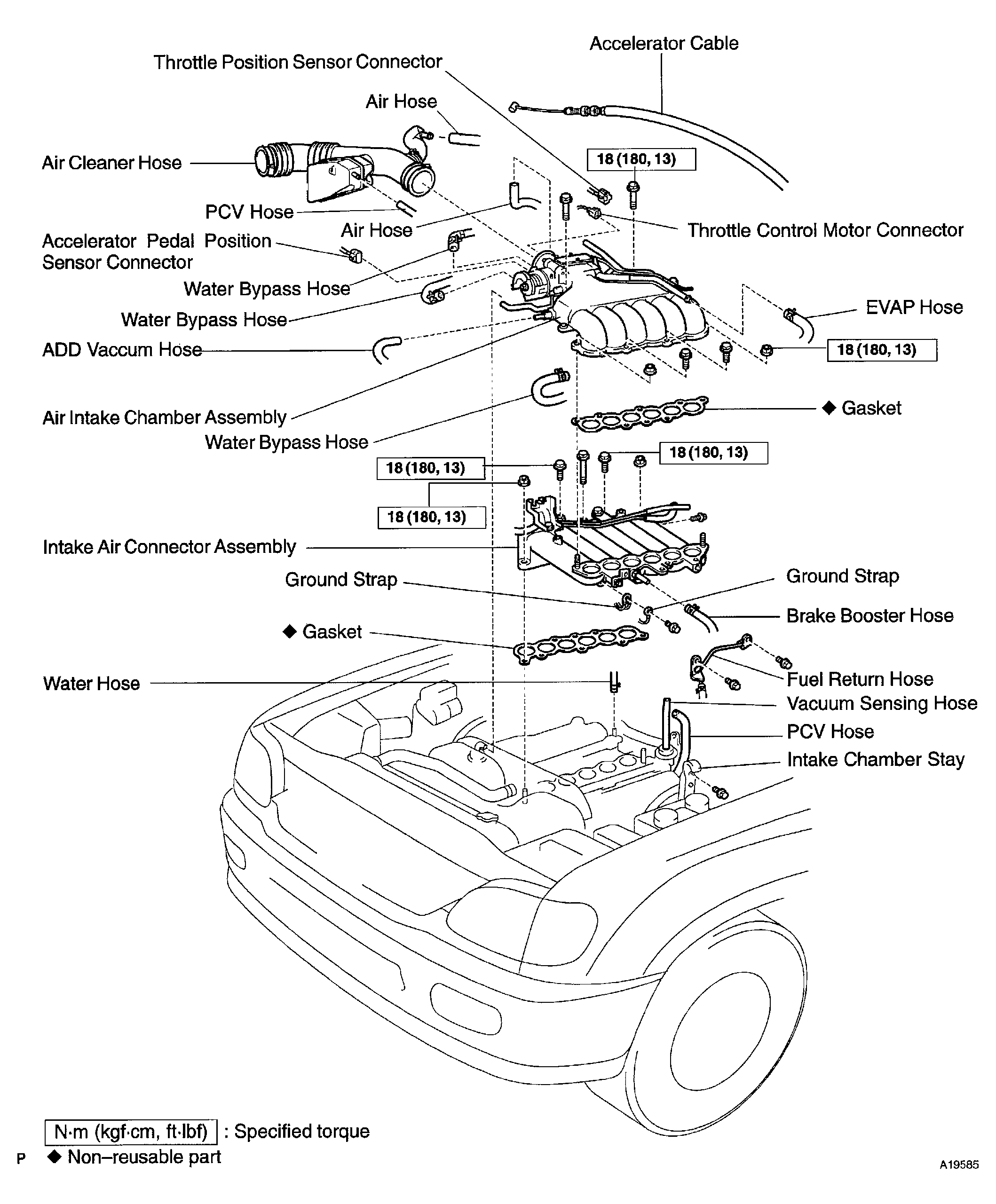 Accelerator Cable

Throttle Position Sensor Connector

Air Hose

Air Cleaner Hose

18 (180, 13)

PCV Hose

Air Hose

Throttle Control Motor Connector

Accelerator Pedal Position Sensor Connector

Water Bypass Hose

Water Bypass Hose

EVAP Hose

ADD Vaccum Hose

18 (180, 13)

Air Intake Chamber Assembly

◆ Gasket

Water Bypass Hose

18 (180, 13)

18 (180, 13)

18 (180, 13)

Intake Air Connector Assembly

Ground Strap

Ground Strap

Brake Booster Hose

◆ Gasket

Water Hose

Fuel Return Hose

Vacuum Sensing Hose

PCV Hose

Intake Chamber Stay

N·m (kgf·cm, ft·lbf) : Specified torque

P ◆ Non–reusable part

A19585