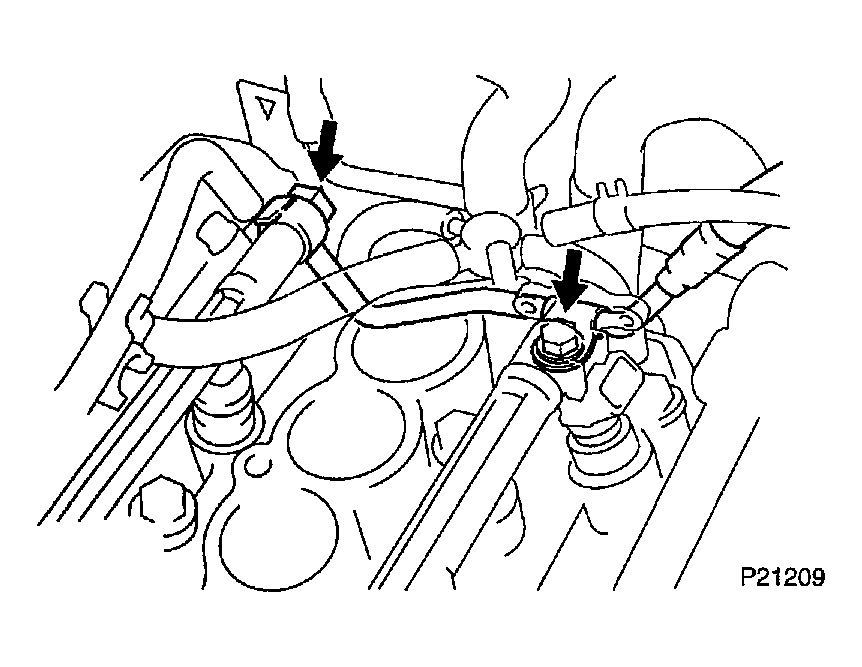 P21209