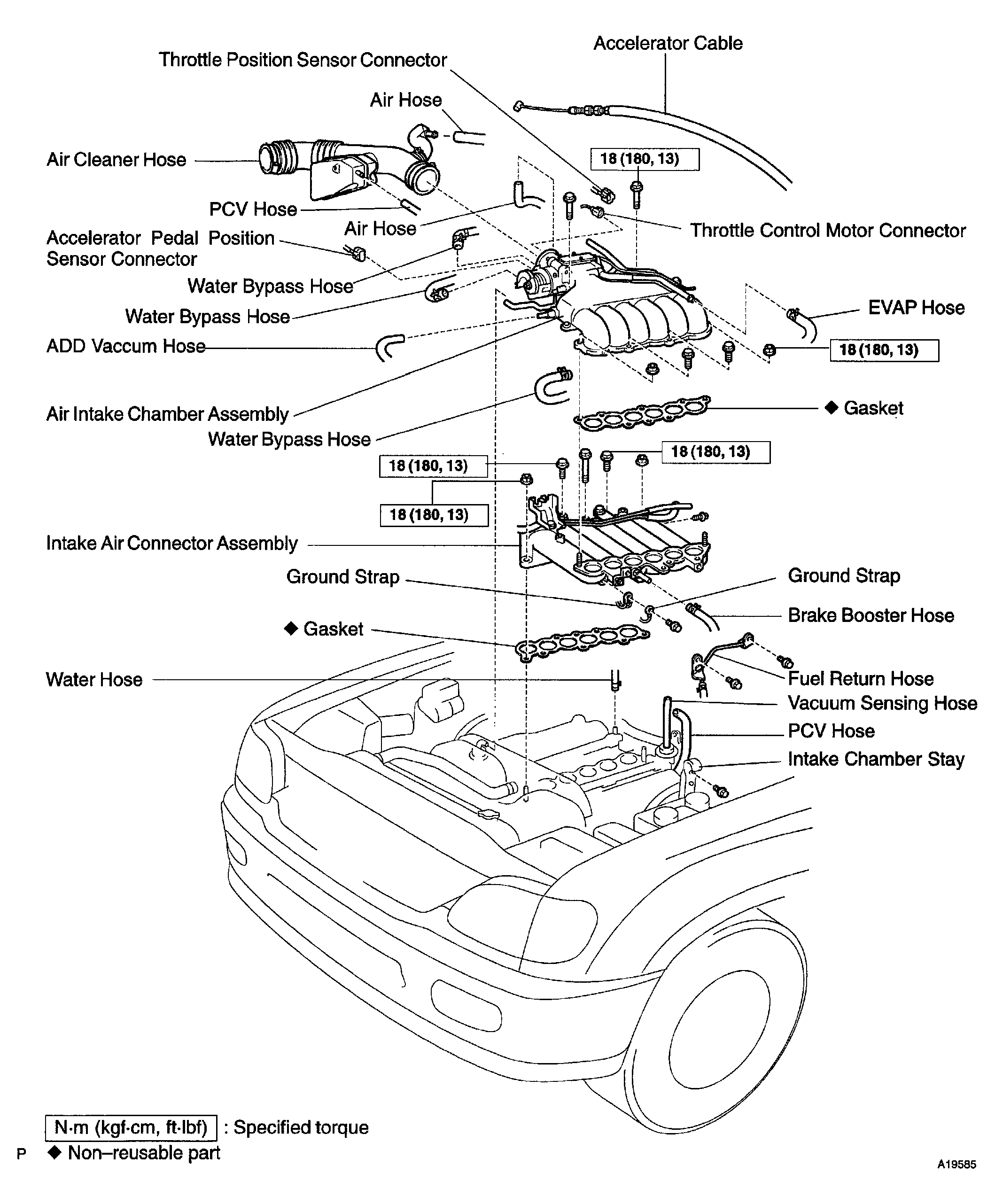 Accelerator Cable
Throttle Position Sensor Connector
Air Hose
Air Cleaner Hose
18 (180, 13)
PCV Hose
Air Hose
Throttle Control Motor Connector
Accelerator Pedal Position Sensor Connector
Water Bypass Hose
Water Bypass Hose
EVAP Hose
ADD Vaccum Hose
18 (180, 13)
Air Intake Chamber Assembly
◆ Gasket
Water Bypass Hose
18 (180, 13)
18 (180, 13)
18 (180, 13)
Intake Air Connector Assembly
Ground Strap
Ground Strap
Brake Booster Hose
◆ Gasket
Water Hose
Fuel Return Hose
Vacuum Sensing Hose
PCV Hose
Intake Chamber Stay

N·m (kgf·cm, ft·lbf) : Specified torque
P ◆ Non–reusable part
A19585