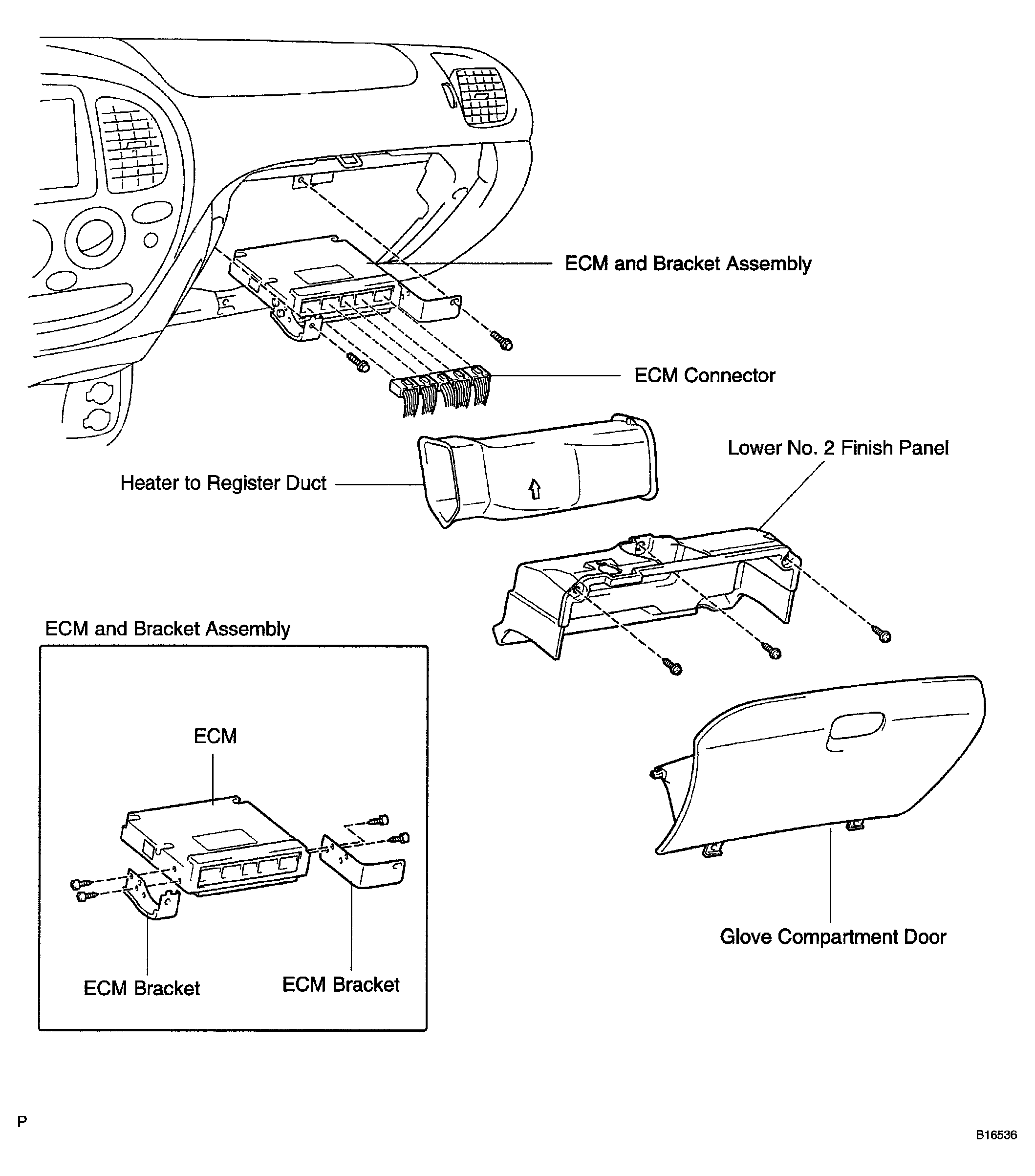 ECM and Bracket Assembly

ECM Connector

Lower No. 2 Finish Panel

Heater to Register Duct

ECM and Bracket Assembly

ECM

ECM Bracket

ECM Bracket

Glove Compartment Door

P

B16536