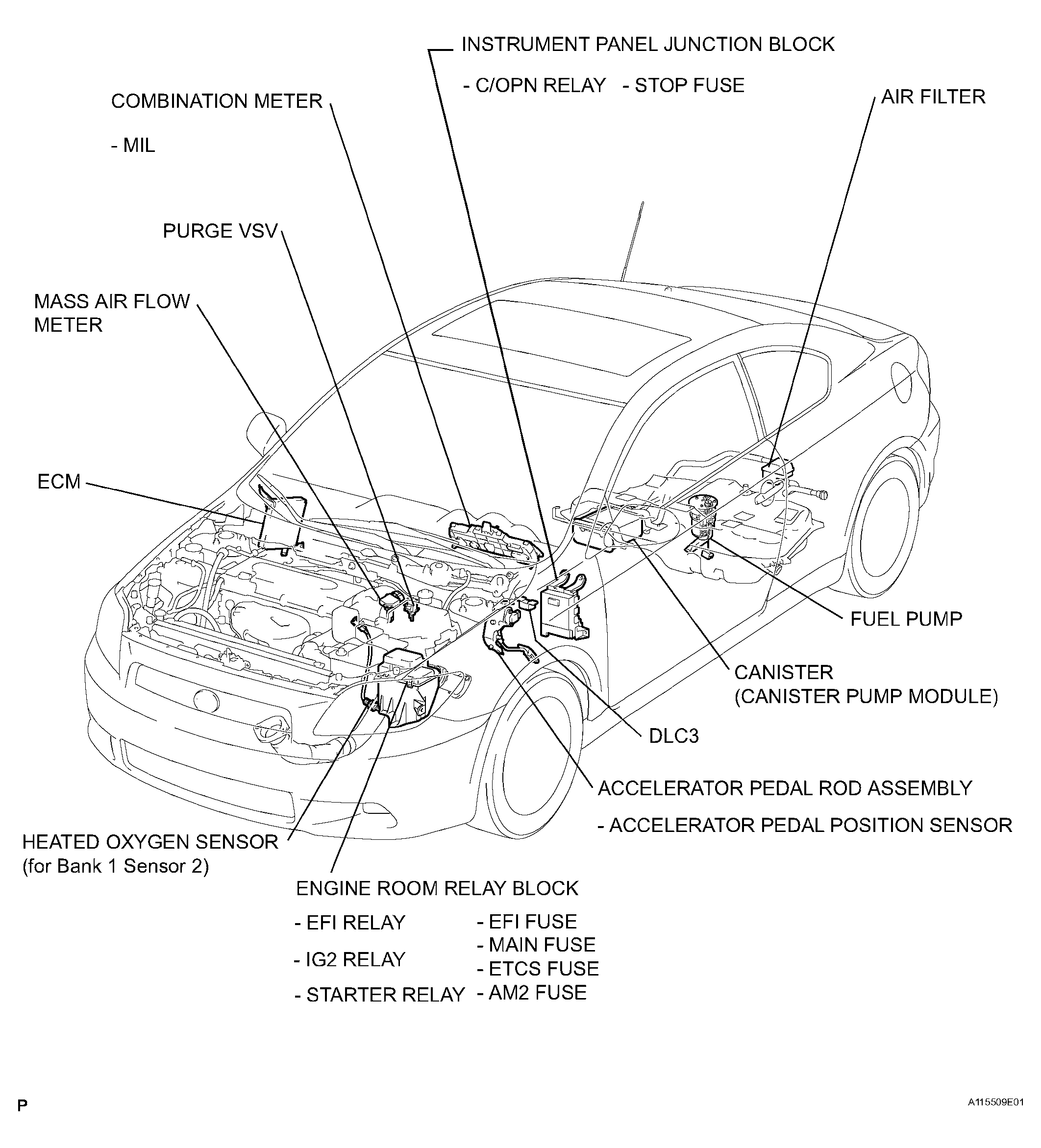 INSTRUMENT PANEL JUNCTION BLOCK

- C/OPN RELAY - STOP FUSE

COMBINATION METER

- MIL

AIR FILTER

PURGE VSV

MASS AIR FLOW METER

ECM

FUEL PUMP

CANISTER (CANISTER PUMP MODULE)

DLC3

ACCELERATOR PEDAL ROD ASSEMBLY

- ACCELERATOR PEDAL POSITION SENSOR

HEATED OXYGEN SENSOR (for Bank 1 Sensor 2)

ENGINE ROOM RELAY BLOCK

- EFI RELAY

- IG2 RELAY

- STARTER RELAY

- EFI FUSE
- MAIN FUSE
- ETCS FUSE
- AM2 FUSE

P

A115509E01