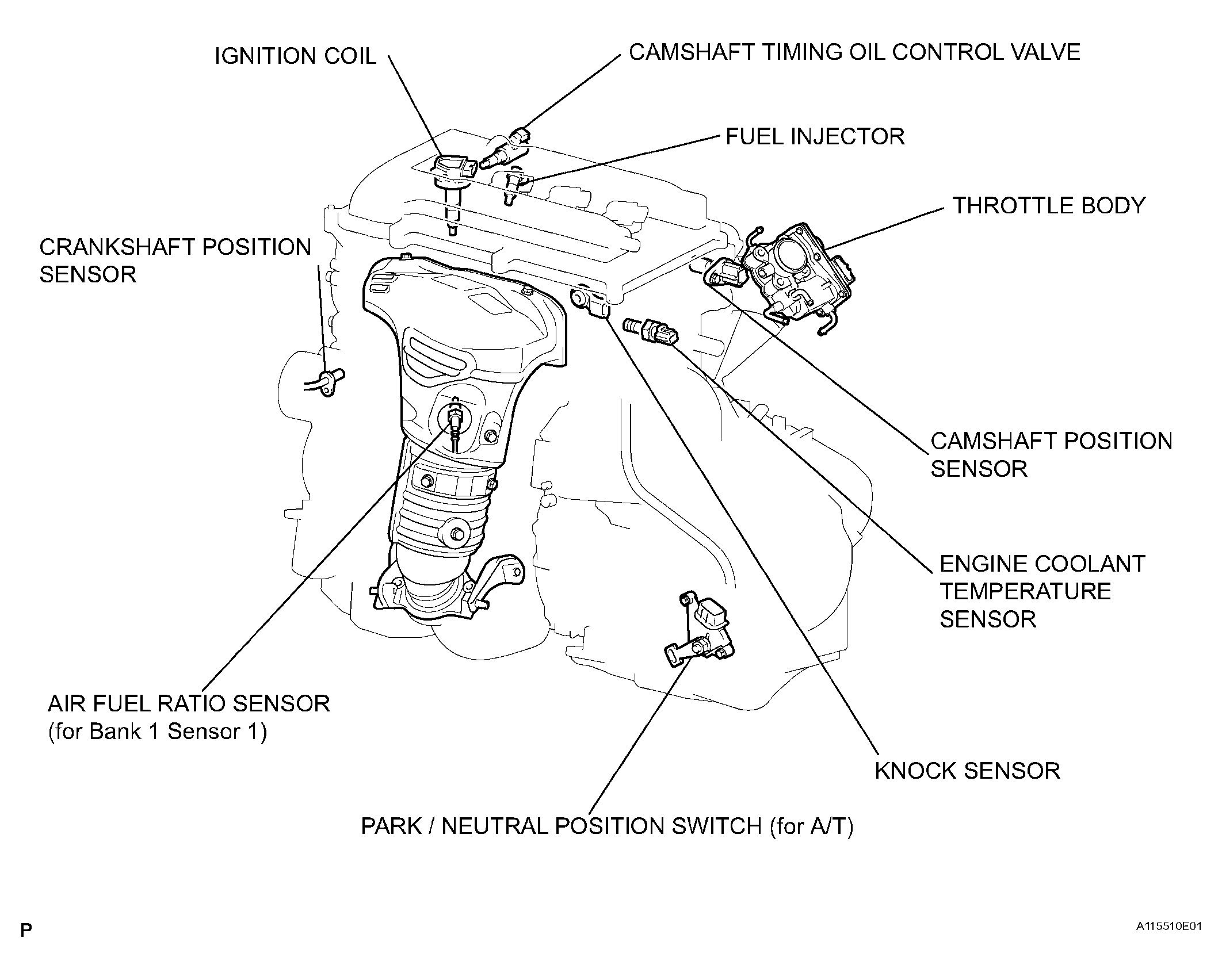 IGNITION COIL

CAMSHAFT TIMING OIL CONTROL VALVE

FUEL INJECTOR

THROTTLE BODY

CRANKSHAFT POSITION SENSOR

CAMSHAFT POSITION SENSOR

ENGINE COOLANT TEMPERATURE SENSOR

AIR FUEL RATIO SENSOR (for Bank 1 Sensor 1)

KNOCK SENSOR

PARK / NEUTRAL POSITION SWITCH (for A/T)

P

A115510E01