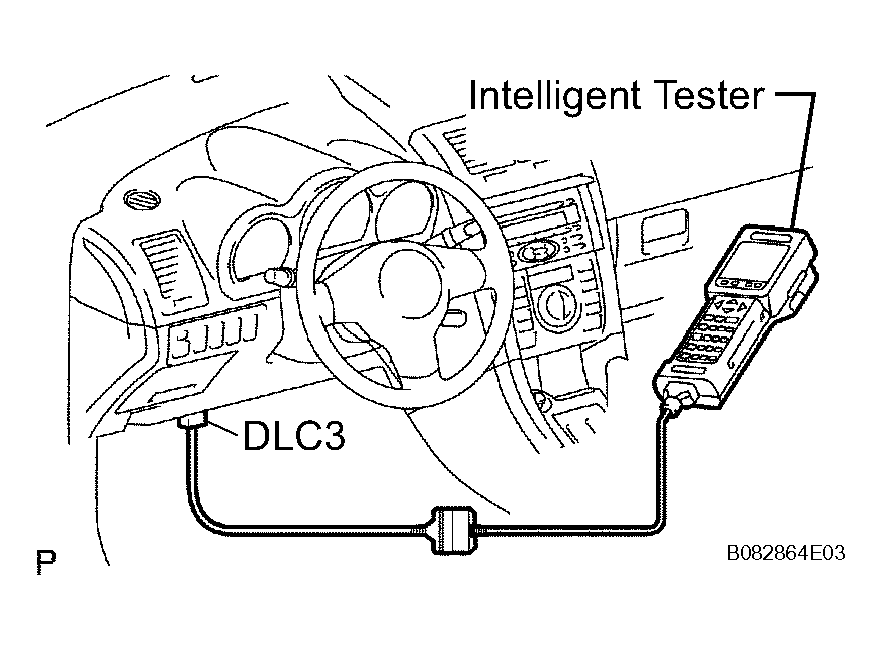 Intelligent Tester

DLC3

P

B082864E03