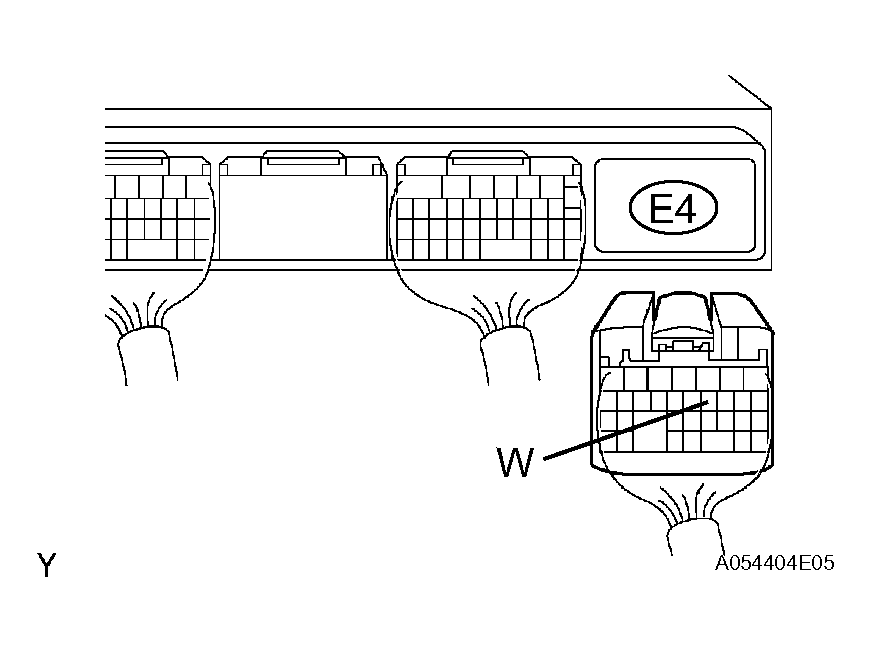 E4

W

Y

A054404E05