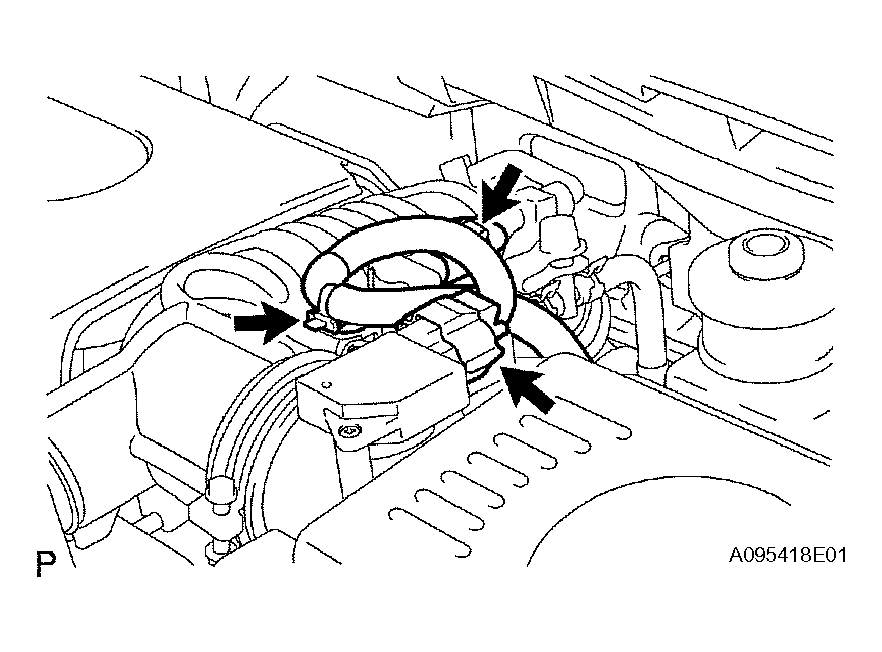 P

A095418E01