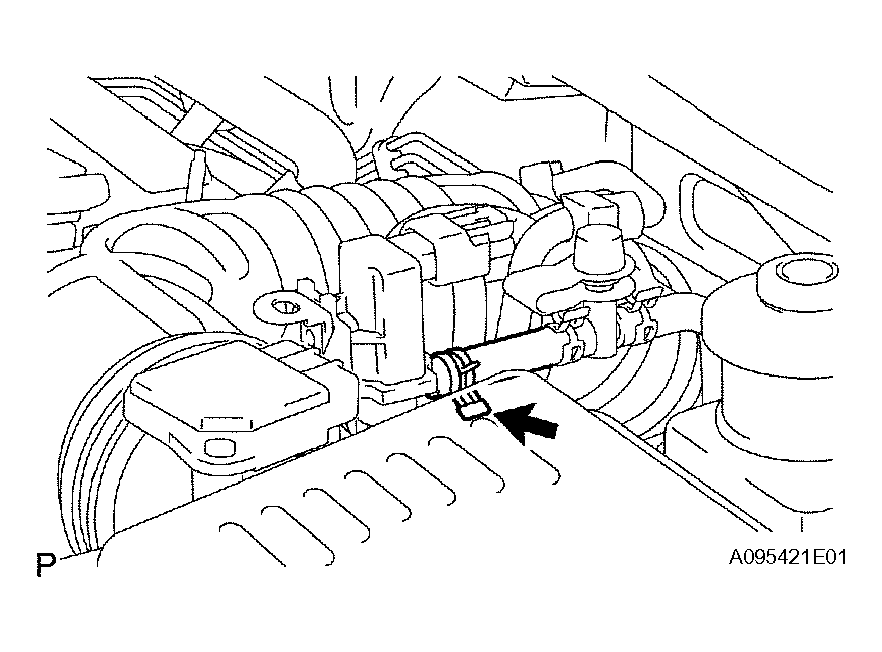 P

A095421E01