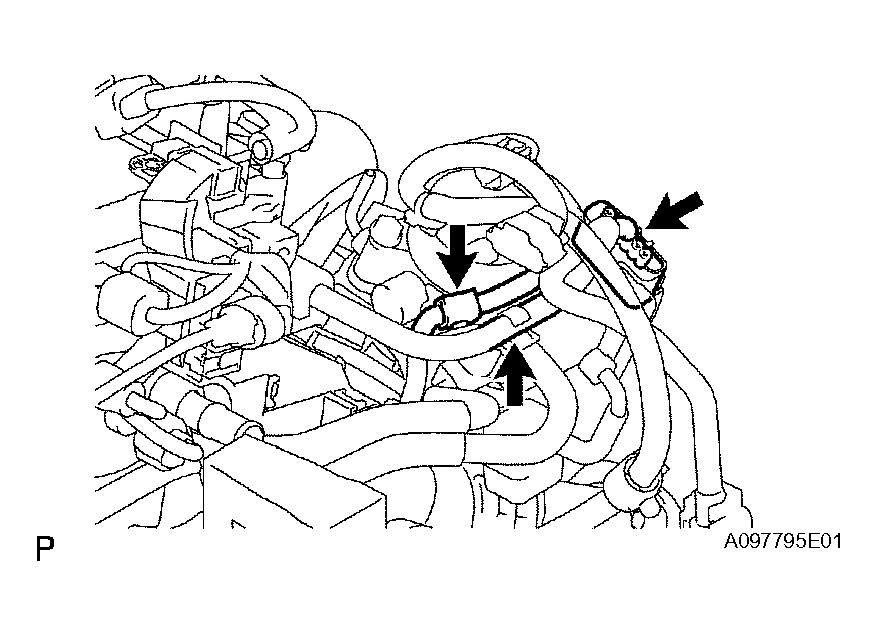 P

A097795E01