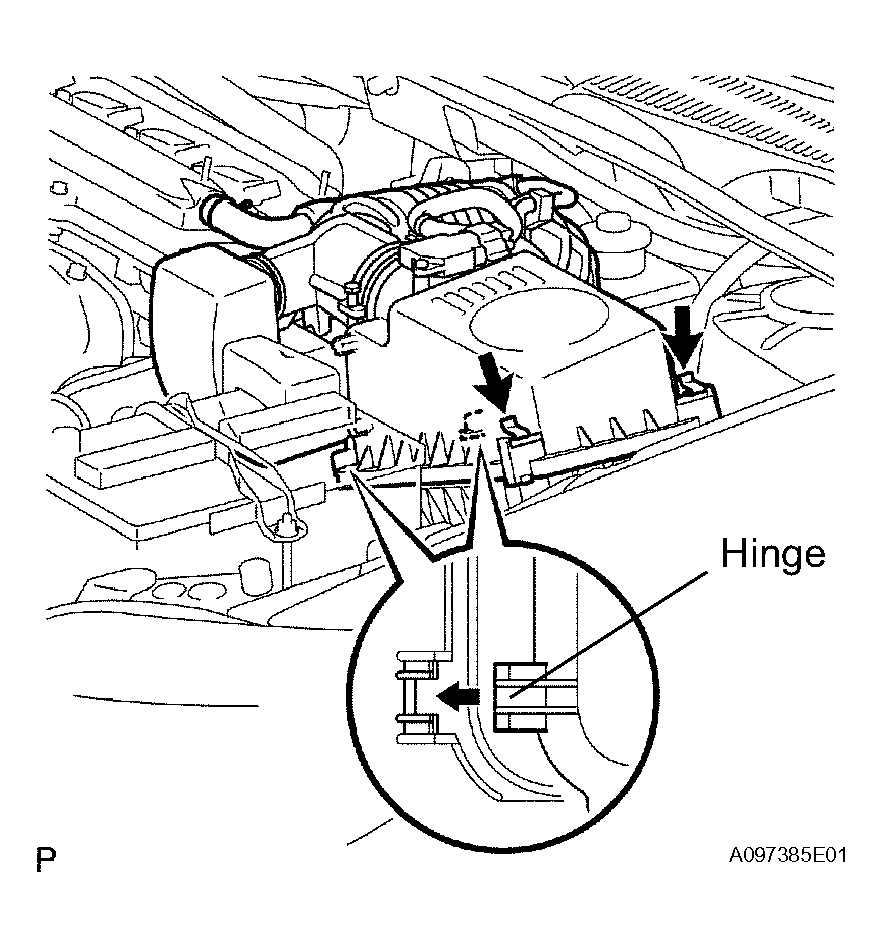 Hinge

P

A097385E01