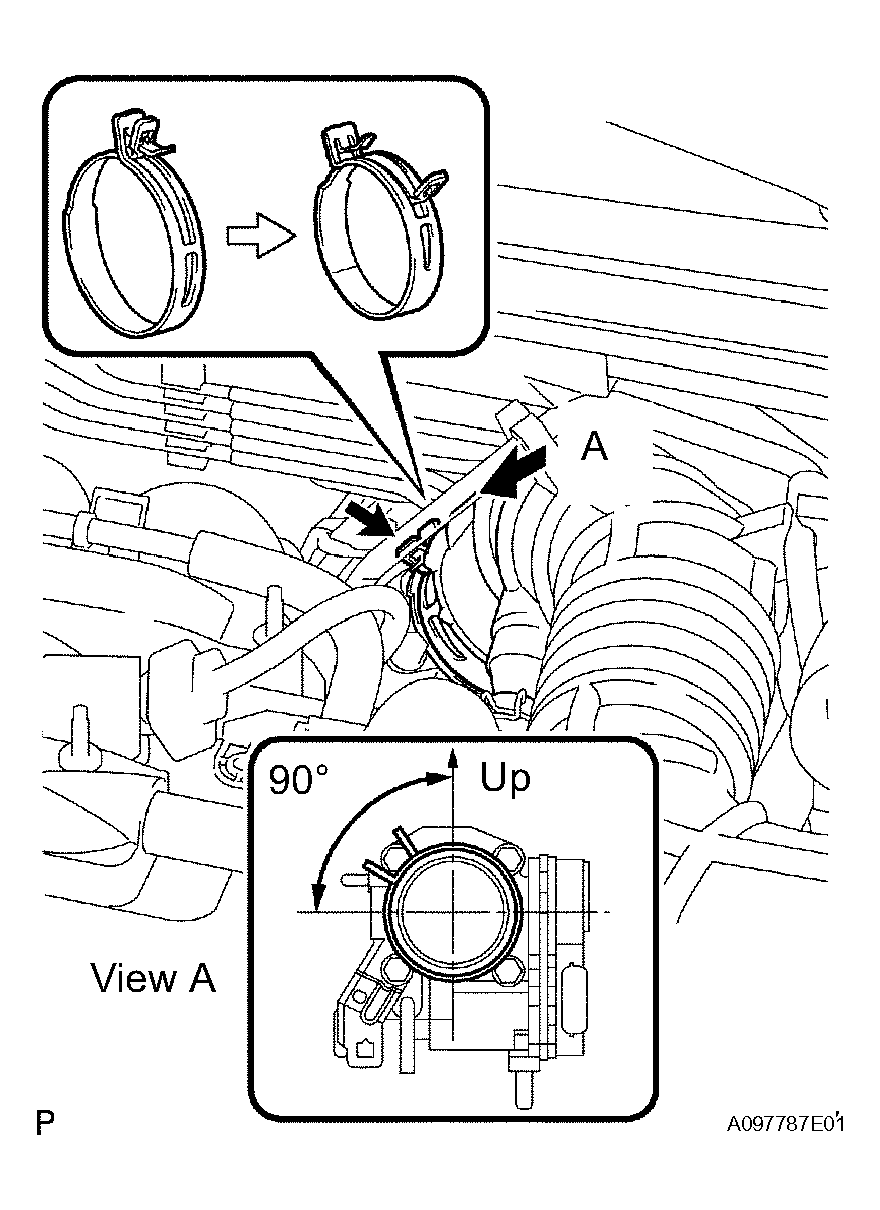 A

90°

Up

View A

P

A097787E01