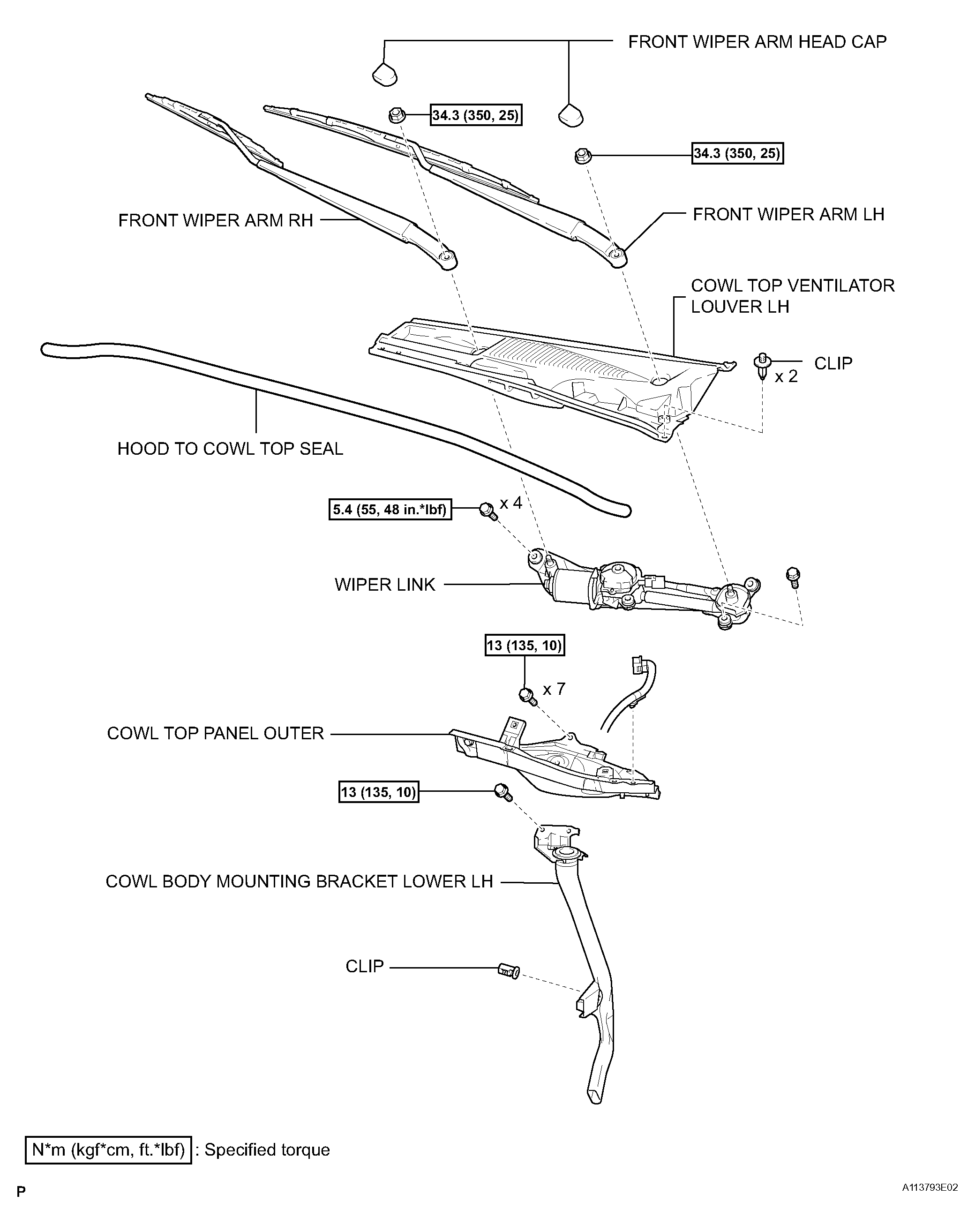 FRONT WIPER ARM HEAD CAP

34.3 (350, 25)

34.3 (350, 25)

FRONT WIPER ARM RH

FRONT WIPER ARM LH

COWL TOP VENTILATOR LOUVER LH

CLIP

x 2

HOOD TO COWL TOP SEAL

5.4 (55, 48 in.*lbf)

x 4

WIPER LINK

13 (135, 10)

x 7

COWL TOP PANEL OUTER

13 (135, 10)

COWL BODY MOUNTING BRACKET LOWER LH

CLIP

N*m (kgf*cm, ft.*lbf) : Specified torque

P

A113793E02