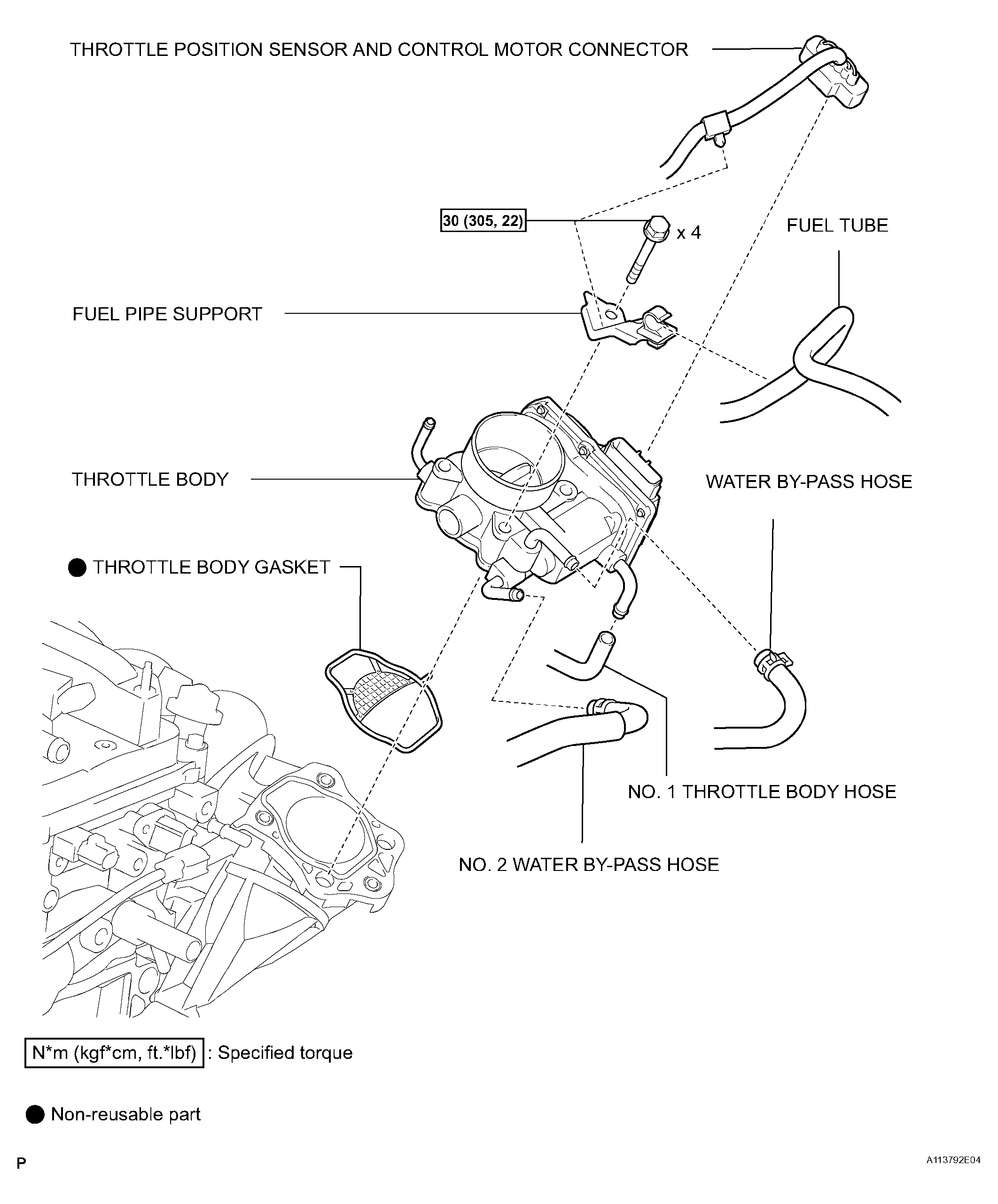 THROTTLE POSITION SENSOR AND CONTROL MOTOR CONNECTOR

30 (305, 22)

x 4

FUEL TUBE

FUEL PIPE SUPPORT

THROTTLE BODY

WATER BY-PASS HOSE

● THROTTLE BODY GASKET

NO. 1 THROTTLE BODY HOSE

NO. 2 WATER BY-PASS HOSE

N*m (kgf*cm, ft.*lbf) : Specified torque

● Non-reusable part

P

A113792E04