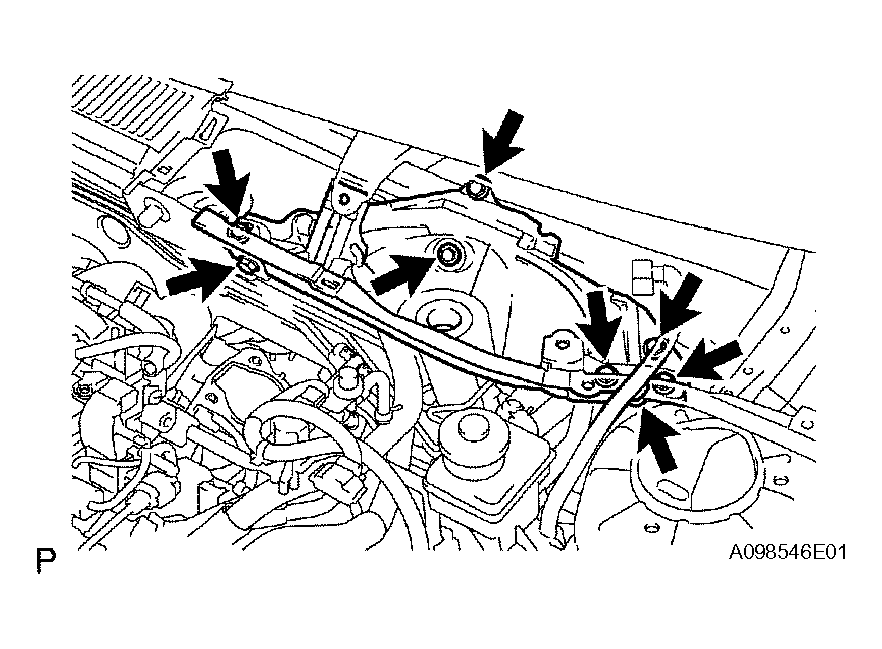 P

A098546E01